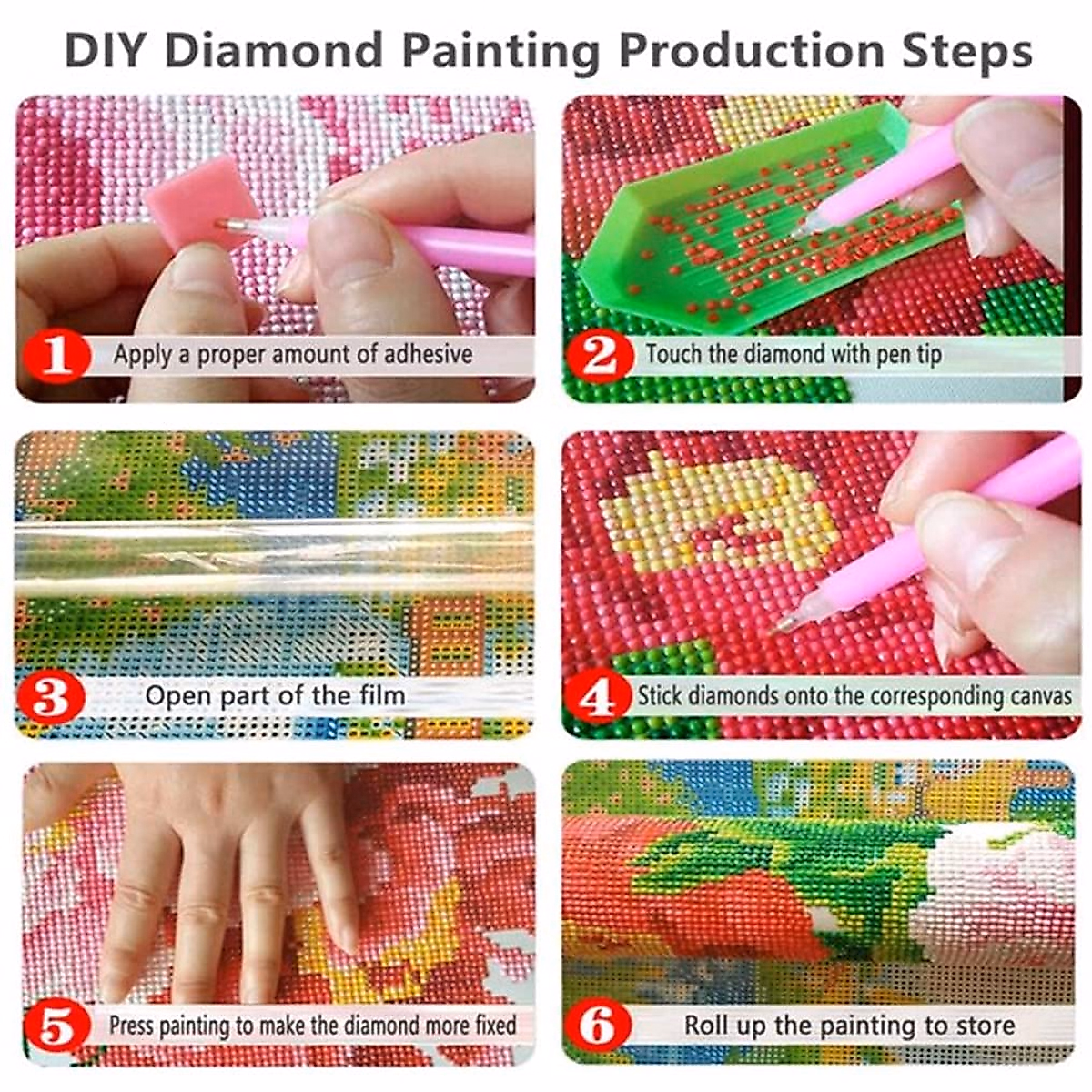 DIY Diamond Painting Production Steps

1 Apply a proper amount of adhesive

2 Touch the diamond with pen tip

3 Open part of the film

4 Stick diamonds onto the corresponding canvas

5 Press painting to make the diamond more fixed

6 Roll up the painting to store