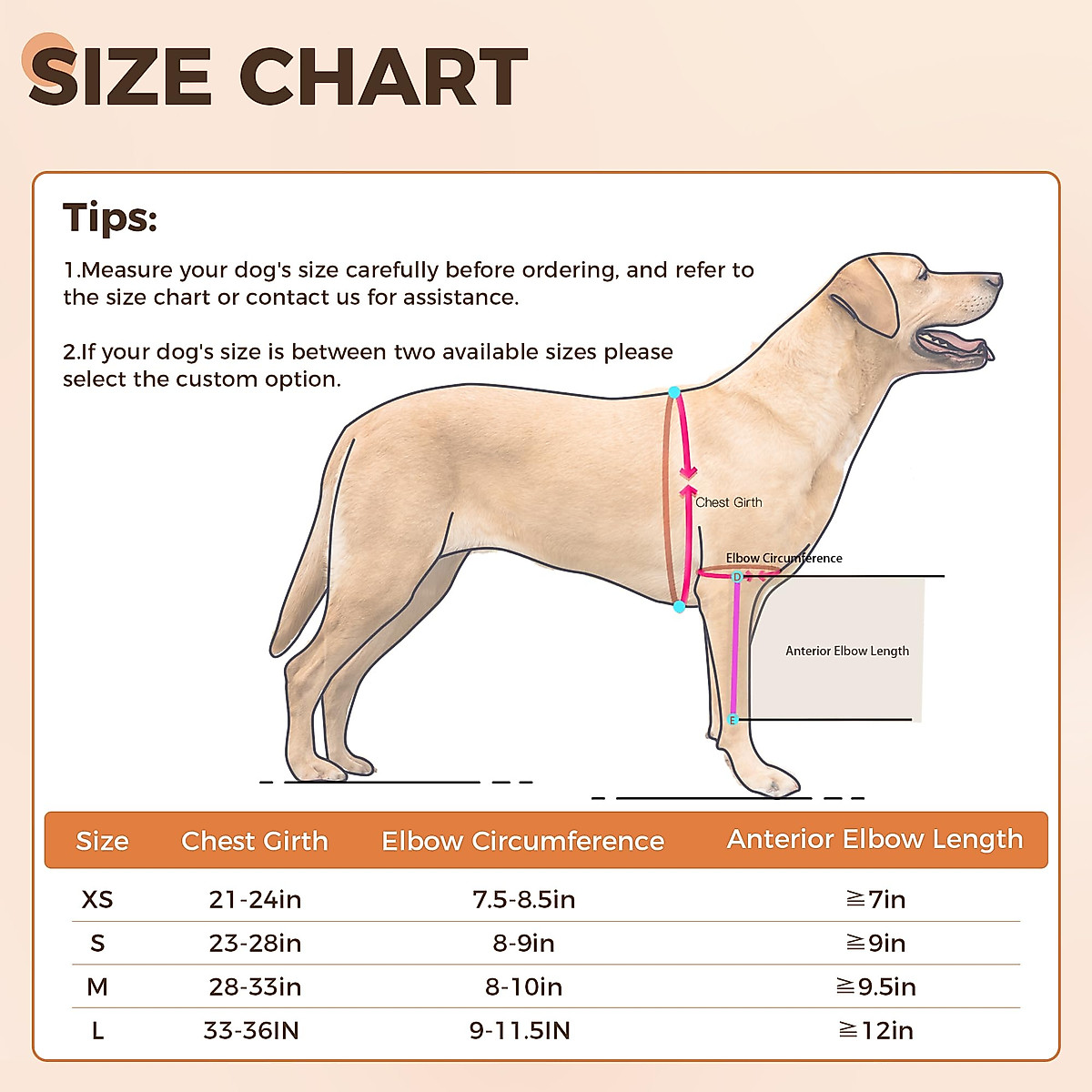 SIZE CHART

Tips:

1.Measure your dog's size carefully before ordering, and refer to the size chart or contact us for assistance.

2.If your dog's size is between two available sizes please select the custom option.

Chest Girth

Elbow Circumference

D

Anterior Elbow Length

E

| Size | Chest Girth | Elbow Circumference | Anterior Elbow Length |
|---|---|---|---|
| XS | 21-24in | 7.5-8.5in | ≧7in |
| S | 23-28in | 8-9in | ≧9in |
| M | 28-33in | 8-10in | ≧9.5in |
| L | 33-36IN | 9-11.5IN | ≧12in |