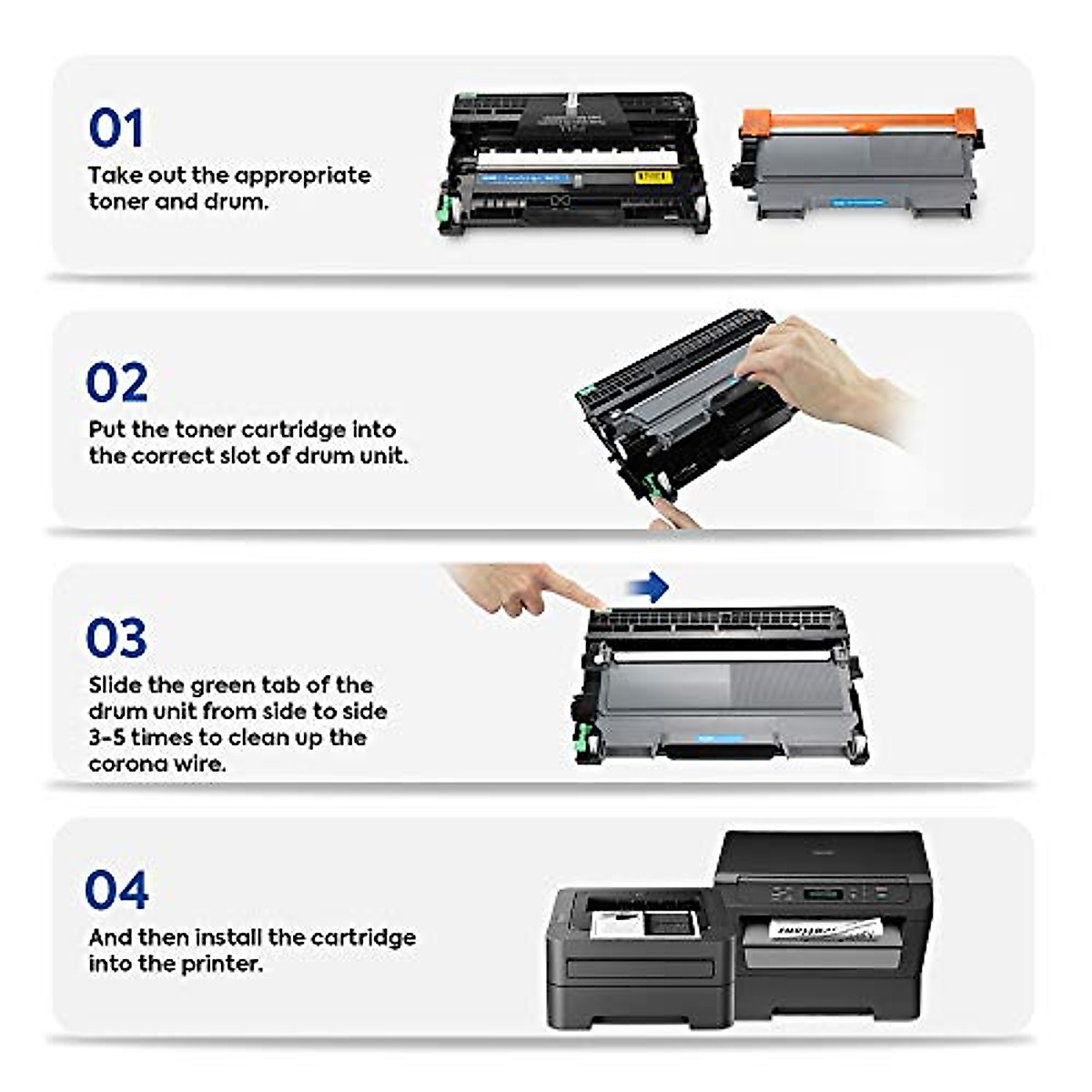 01
Take out the appropriate toner and drum.

02
Put the toner cartridge into the correct slot of drum unit.

03
Slide the green tab of the drum unit from side to side 3-5 times to clean up the corona wire.

04
And then install the cartridge into the printer.