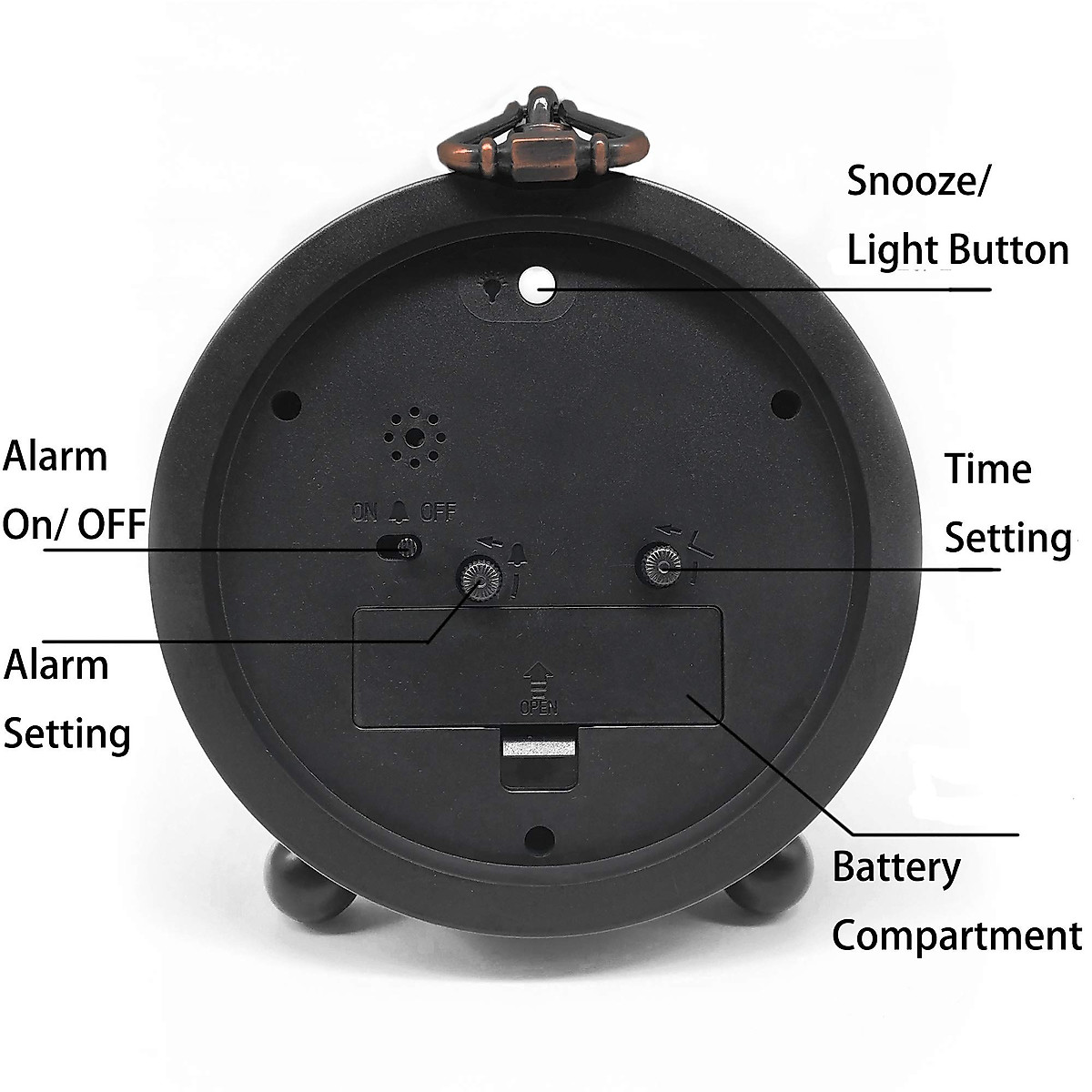 Snooze/
Light Button

Alarm
On/ OFF

ON OFF

Time
Setting

Alarm
Setting

OPEN

Battery
Compartment