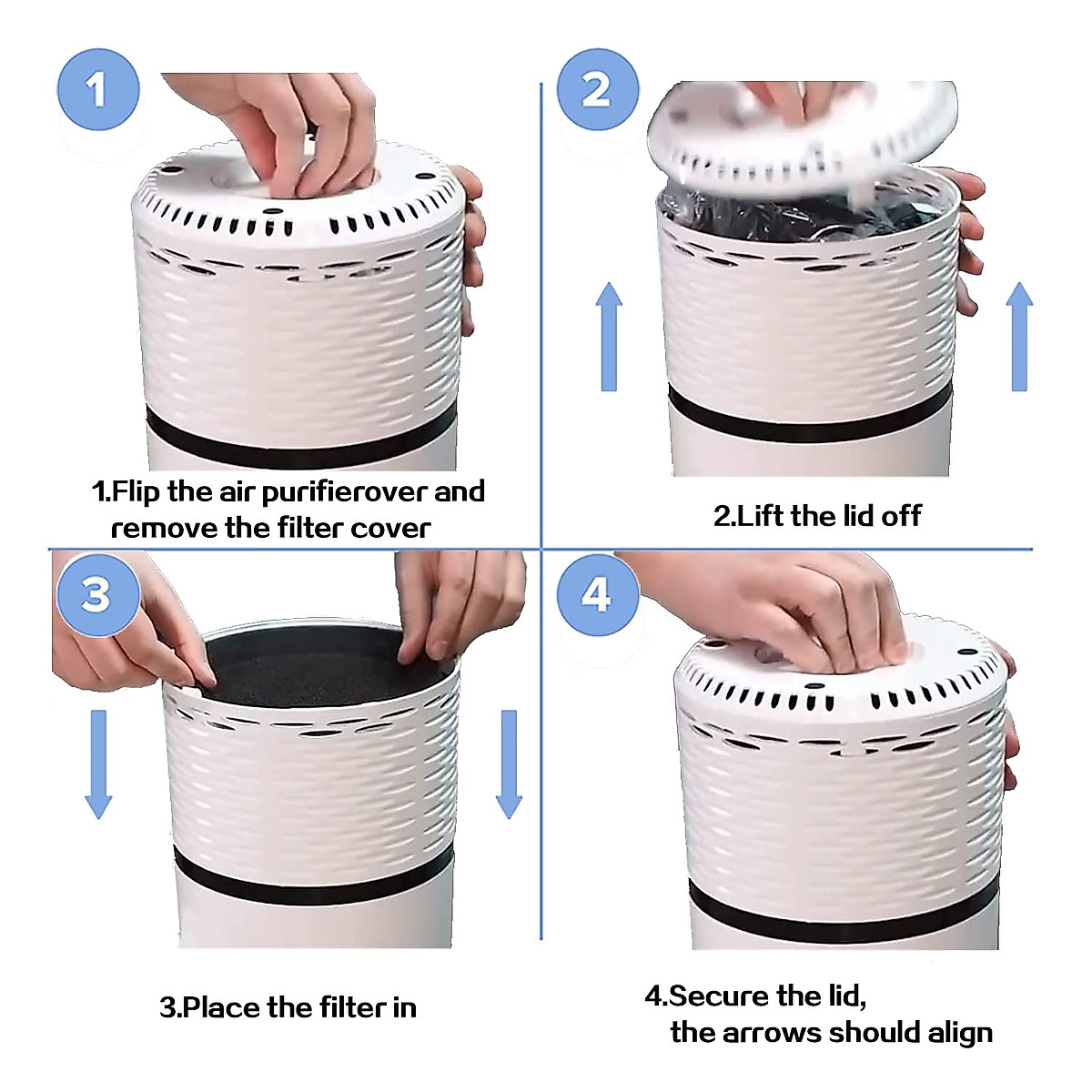 1

1.Flip the air purifierover and remove the filter cover

2

2.Lift the lid off

3

3.Place the filter in

4

4.Secure the lid, the arrows should align