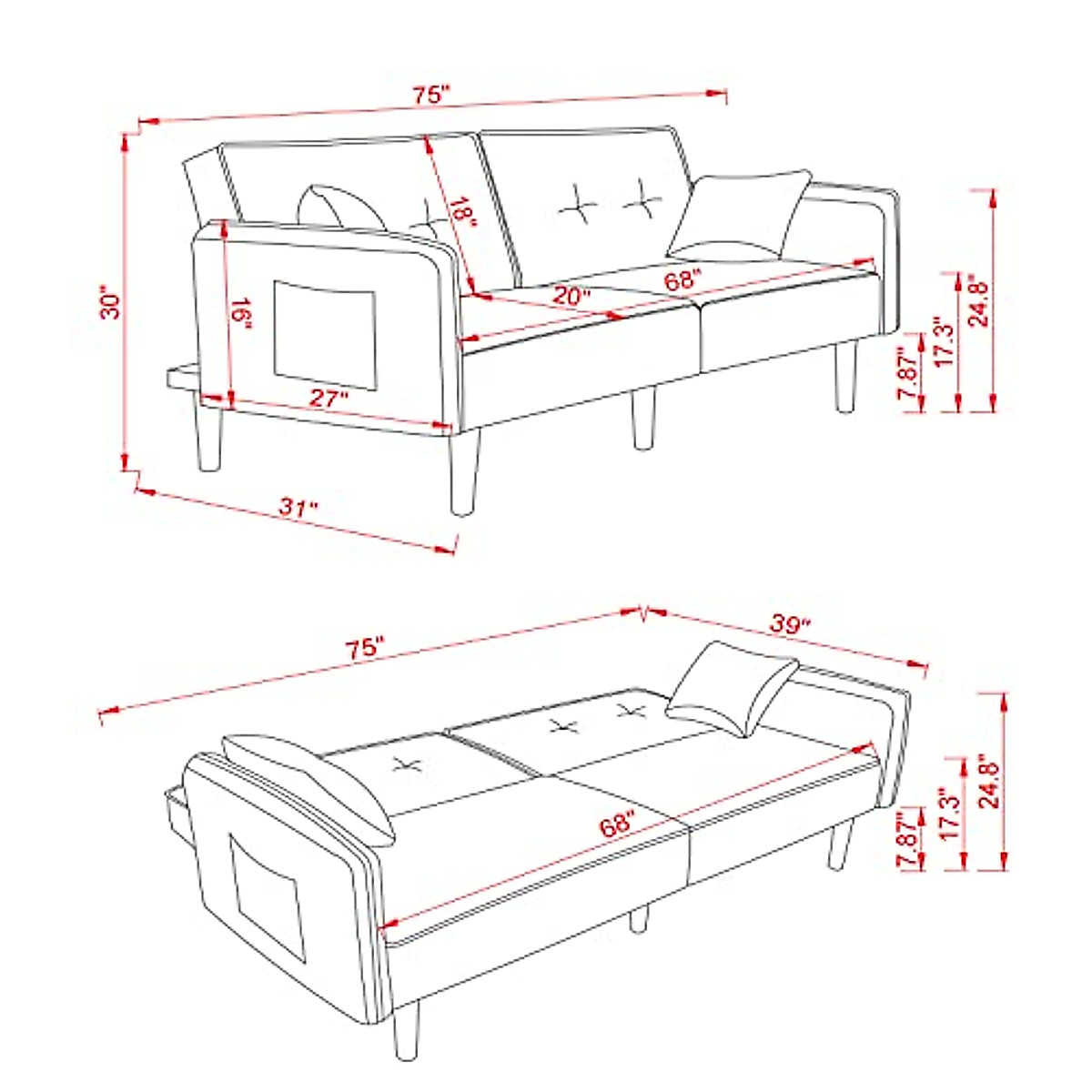 75"
30"
18"
16"
20"
68"
27"
31"
7.87"
17.3"
24.8"

75"
39"
68"
7.87"
17.3"
24.8"