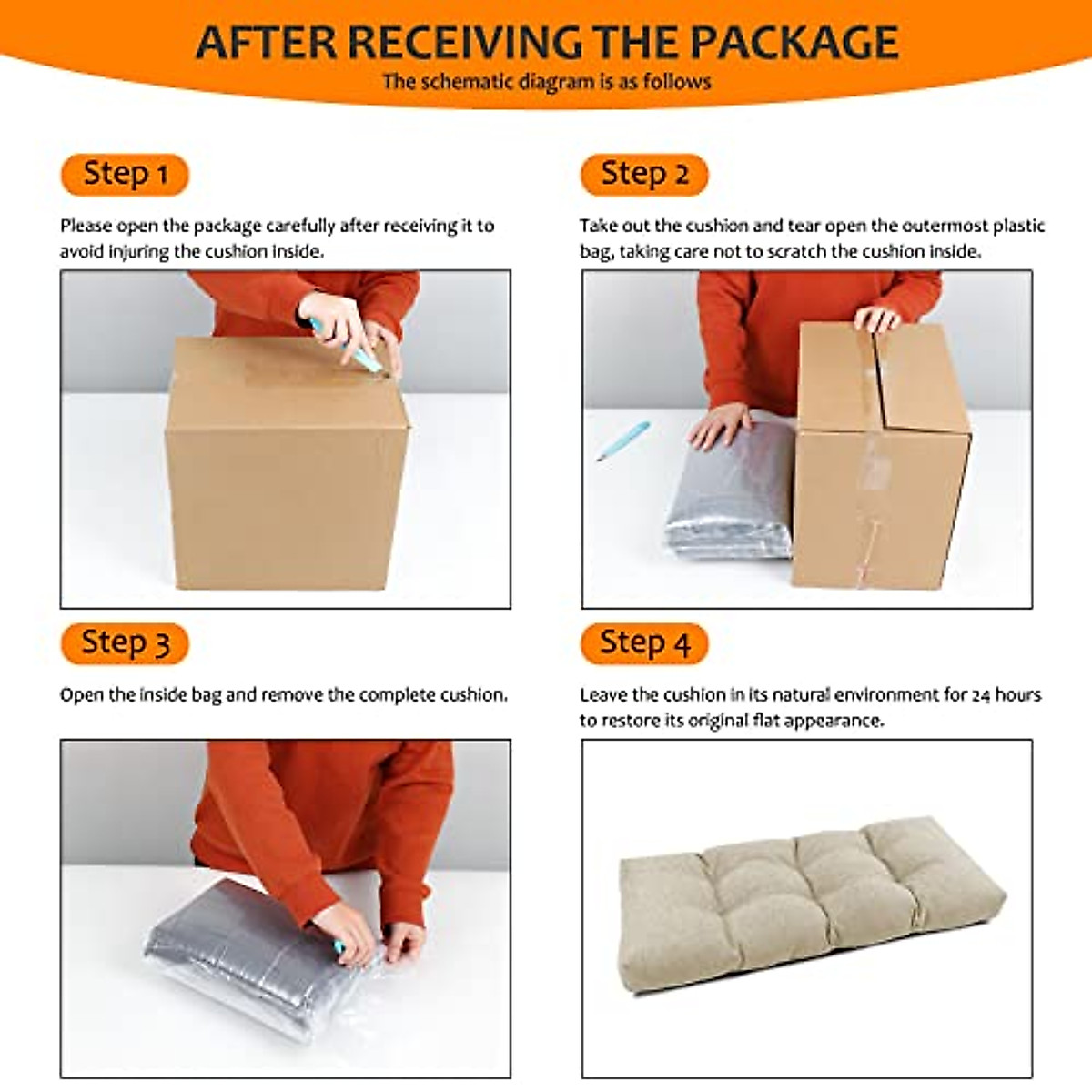 AFTER RECEIVING THE PACKAGE
The schematic diagram is as follows

Step 1
Please open the package carefully after receiving it to avoid injuring the cushion inside.

Step 2
Take out the cushion and tear open the outermost plastic bag, taking care not to scratch the cushion inside.

Step 3
Open the inside bag and remove the complete cushion.

Step 4
Leave the cushion in its natural environment for 24 hours to restore its original flat appearance.