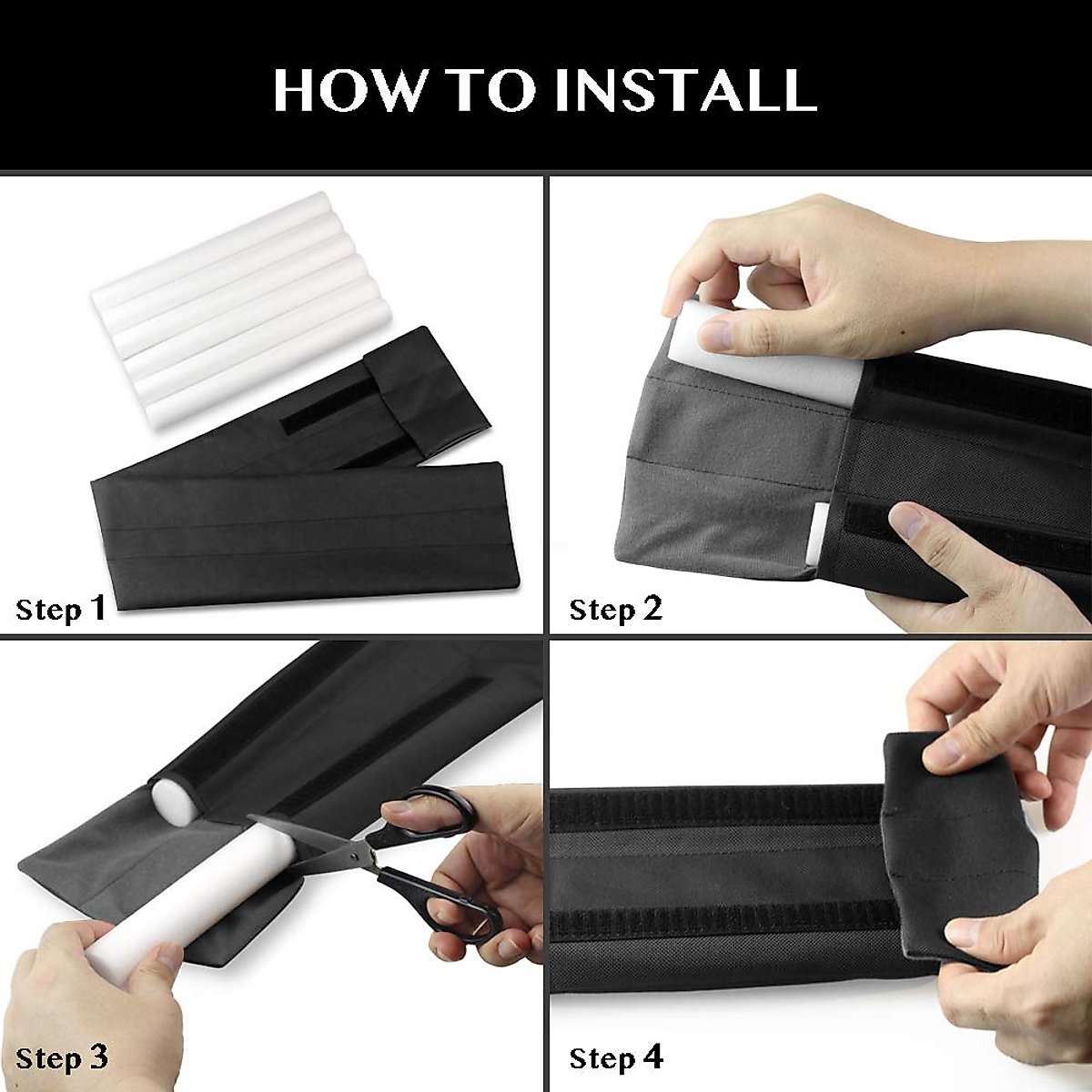 HOW TO INSTALL

Step 1

Step 2

Step 3

Step 4