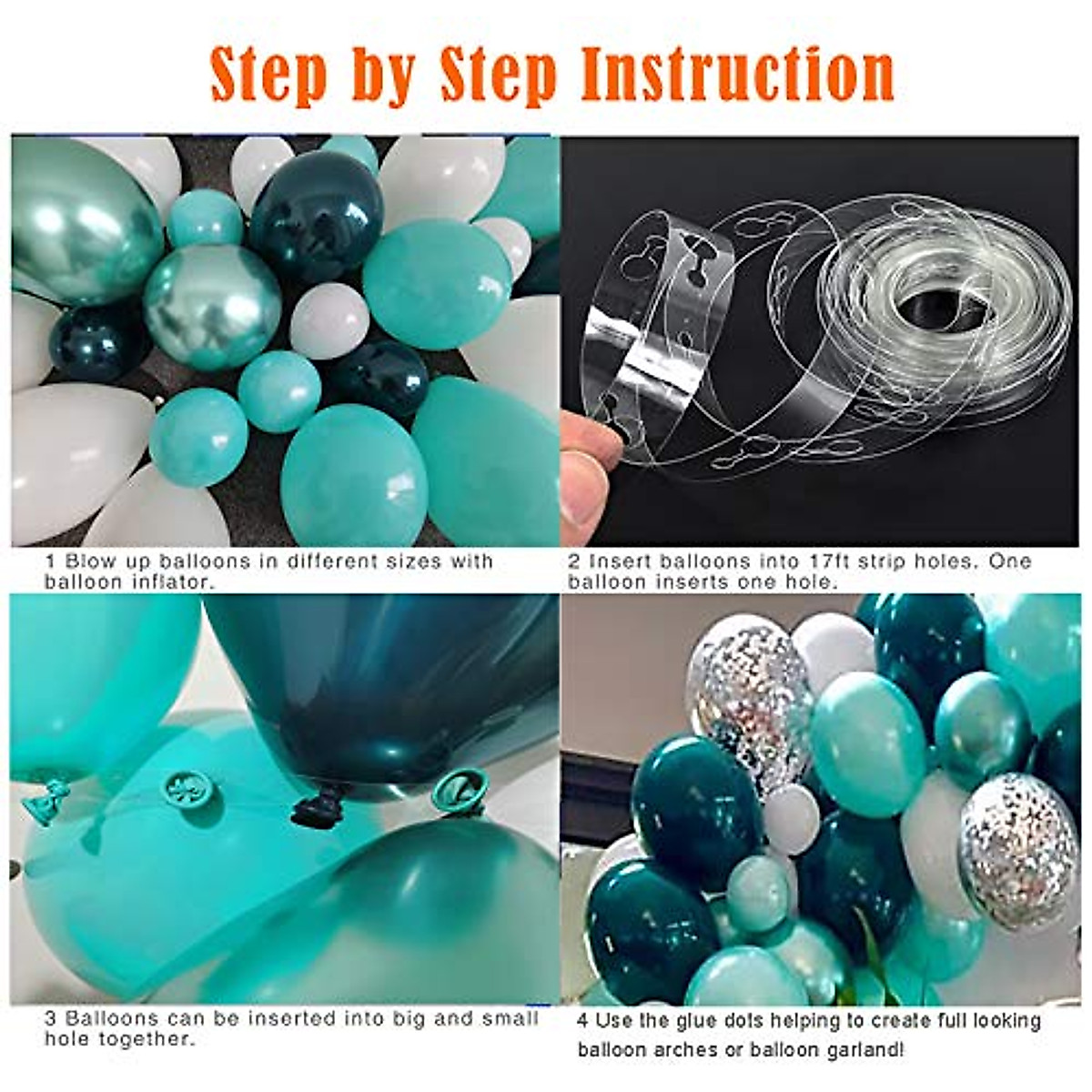 Step by Step Instruction

1 Blow up balloons in different sizes with balloon inflator.

2 Insert balloons into 17ft strip holes. One balloon inserts one hole.

3 Balloons can be inserted into big and small hole together.

4 Use the glue dots helping to create full looking balloon arches or balloon garland!