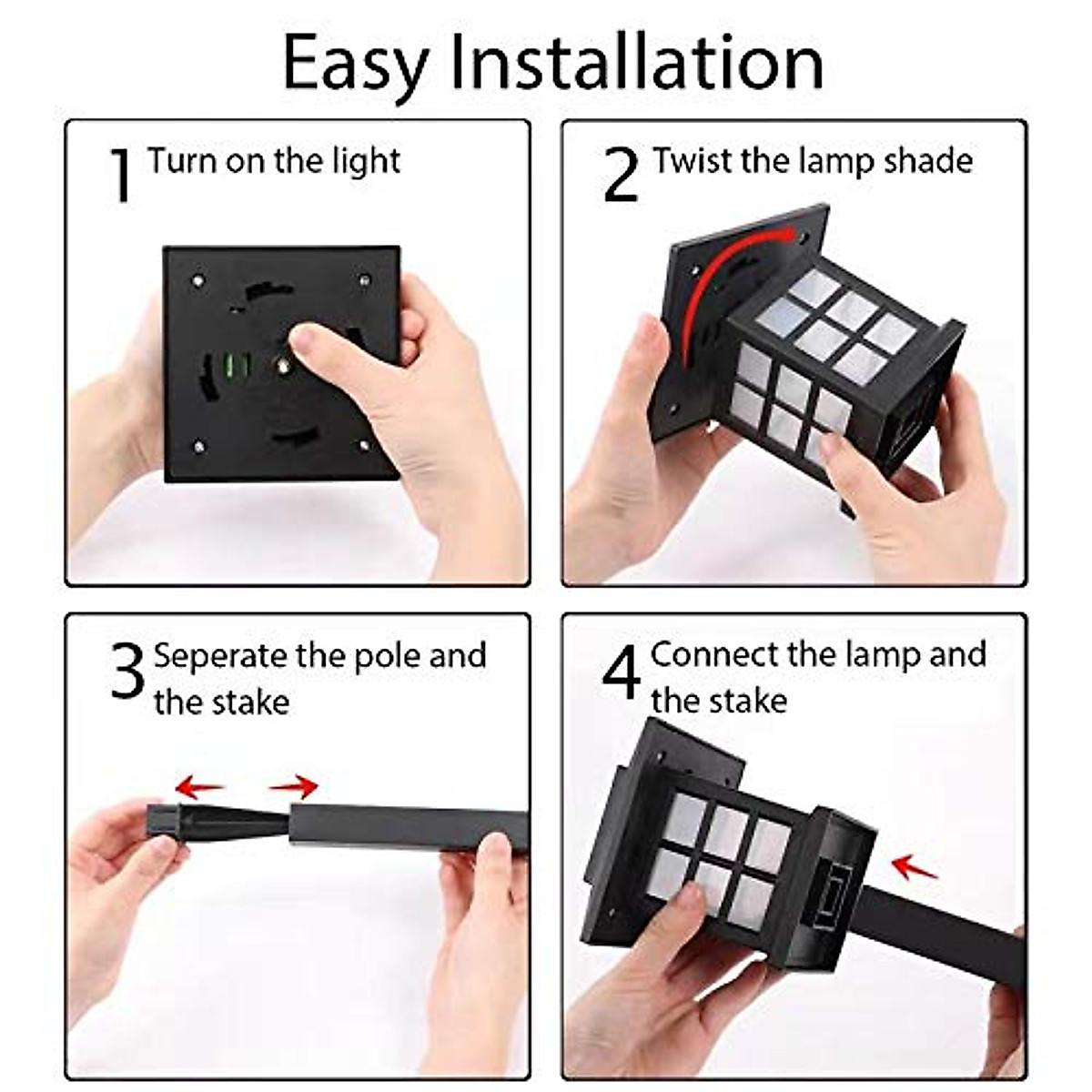 Easy Installation

1 Turn on the light

2 Twist the lamp shade

3 Seperate the pole and the stake

4 Connect the lamp and the stake