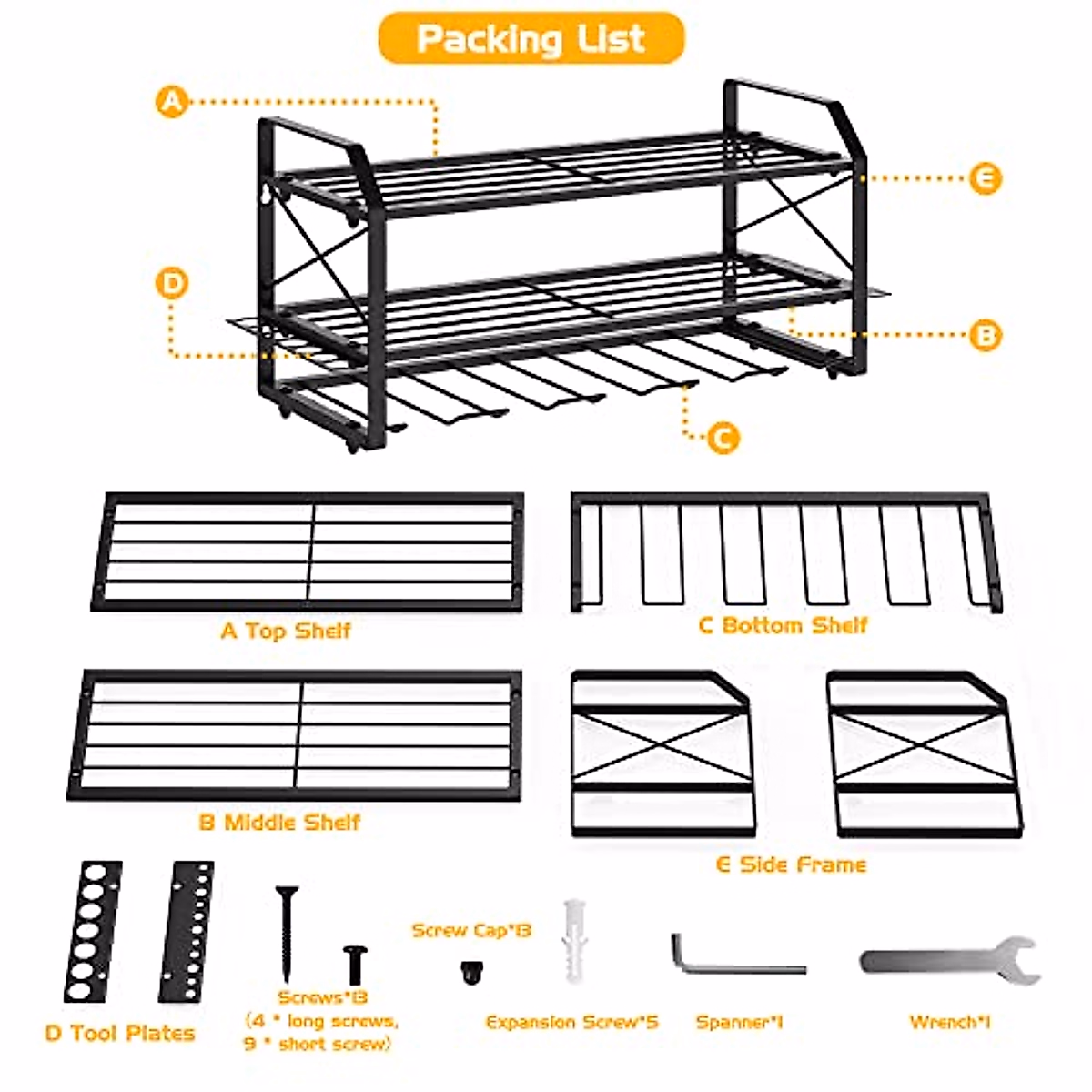 Packing List

A

E

D

B

C

A Top Shelf

C Bottom Shelf

B Middle Shelf

E Side Frame

D Tool Plates

Screws*13
(4 * long screws,
9 * short screw)

Screw Cap*13

Expansion Screw*5

Spanner*1

Wrench*1