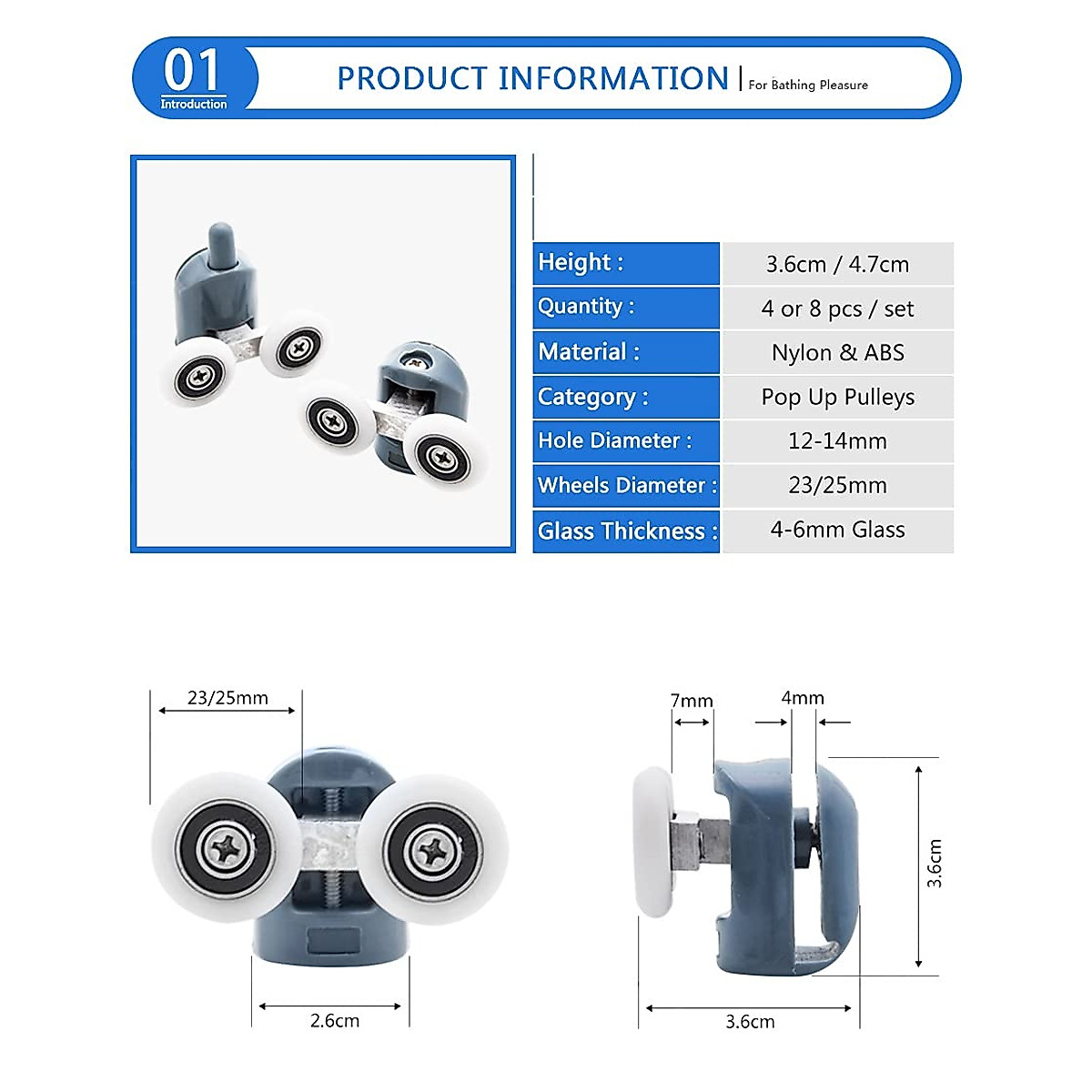 01
Introduction

PRODUCT INFORMATION | For Bathing Pleasure

| Height : | 3.6cm / 4.7cm |
|---|---|
| Quantity : | 4 or 8 pcs / set |
| Material : | Nylon & ABS |
| Category : | Pop Up Pulleys |
| Hole Diameter : | 12-14mm |
| Wheels Diameter : | 23/25mm |
| Glass Thickness : | 4-6mm Glass |

23/25mm
2.6cm

7mm
4mm
3.6cm
3.6cm