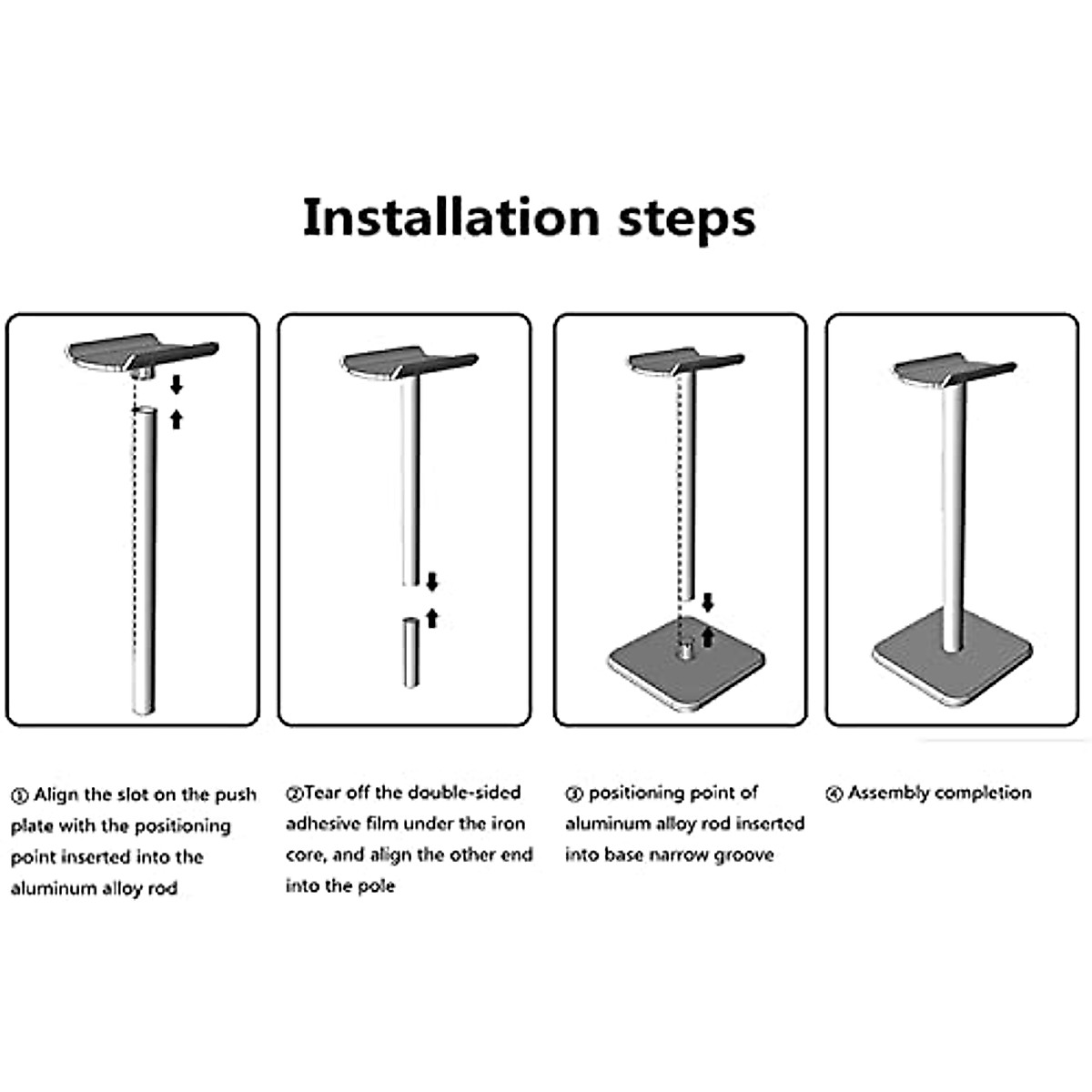 Installation steps

① Align the slot on the push plate with the positioning point inserted into the aluminum alloy rod

②Tear off the double-sided adhesive film under the iron core, and align the other end into the pole

③ positioning point of aluminum alloy rod inserted into base narrow groove

④ Assembly completion