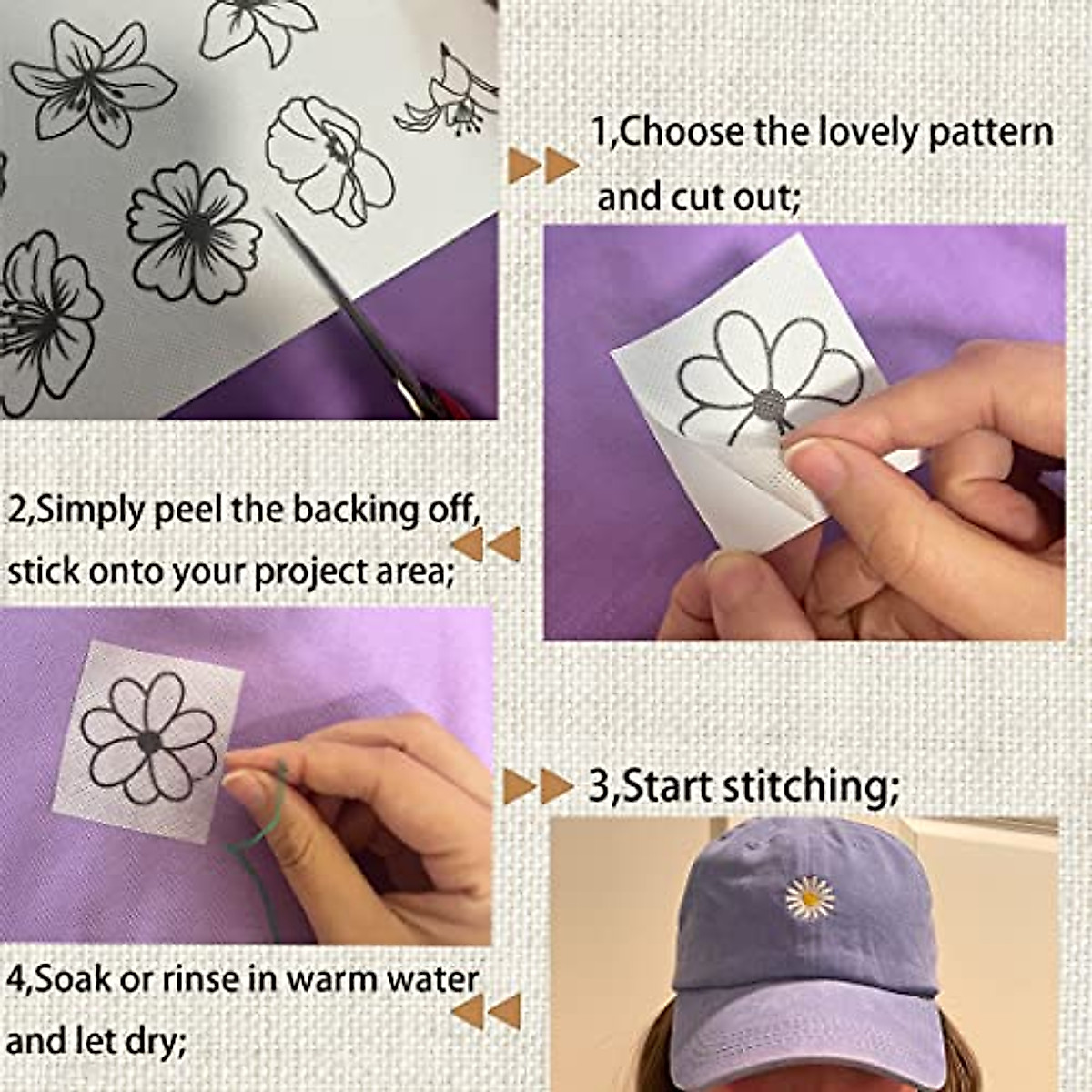 1,Choose the lovely pattern and cut out;

2,Simply peel the backing off, stick onto your project area;

3,Start stitching;

4,Soak or rinse in warm water and let dry;