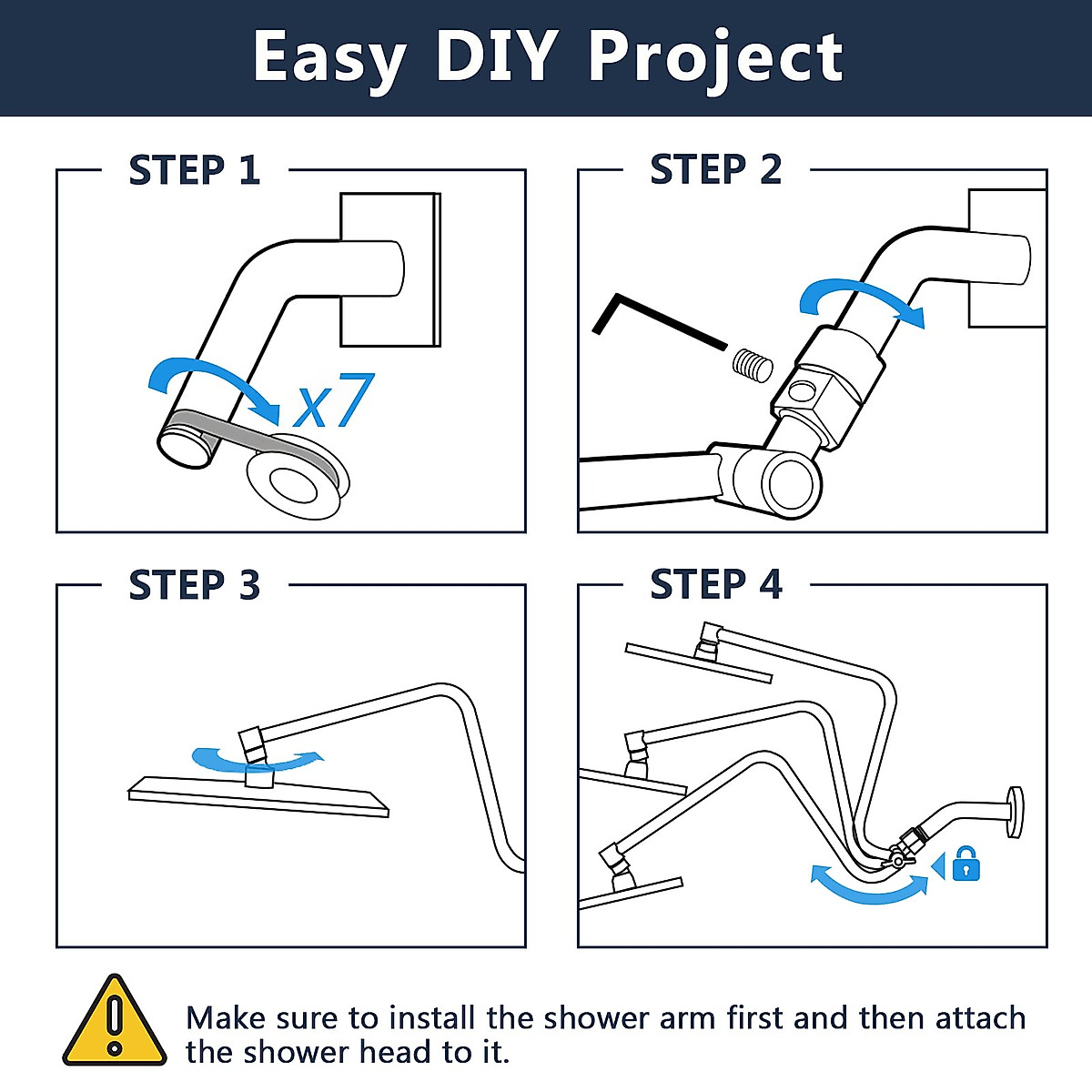 Easy DIY Project

STEP 1

x7

STEP 2

STEP 3

STEP 4

Make sure to install the shower arm first and then attach the shower head to it.