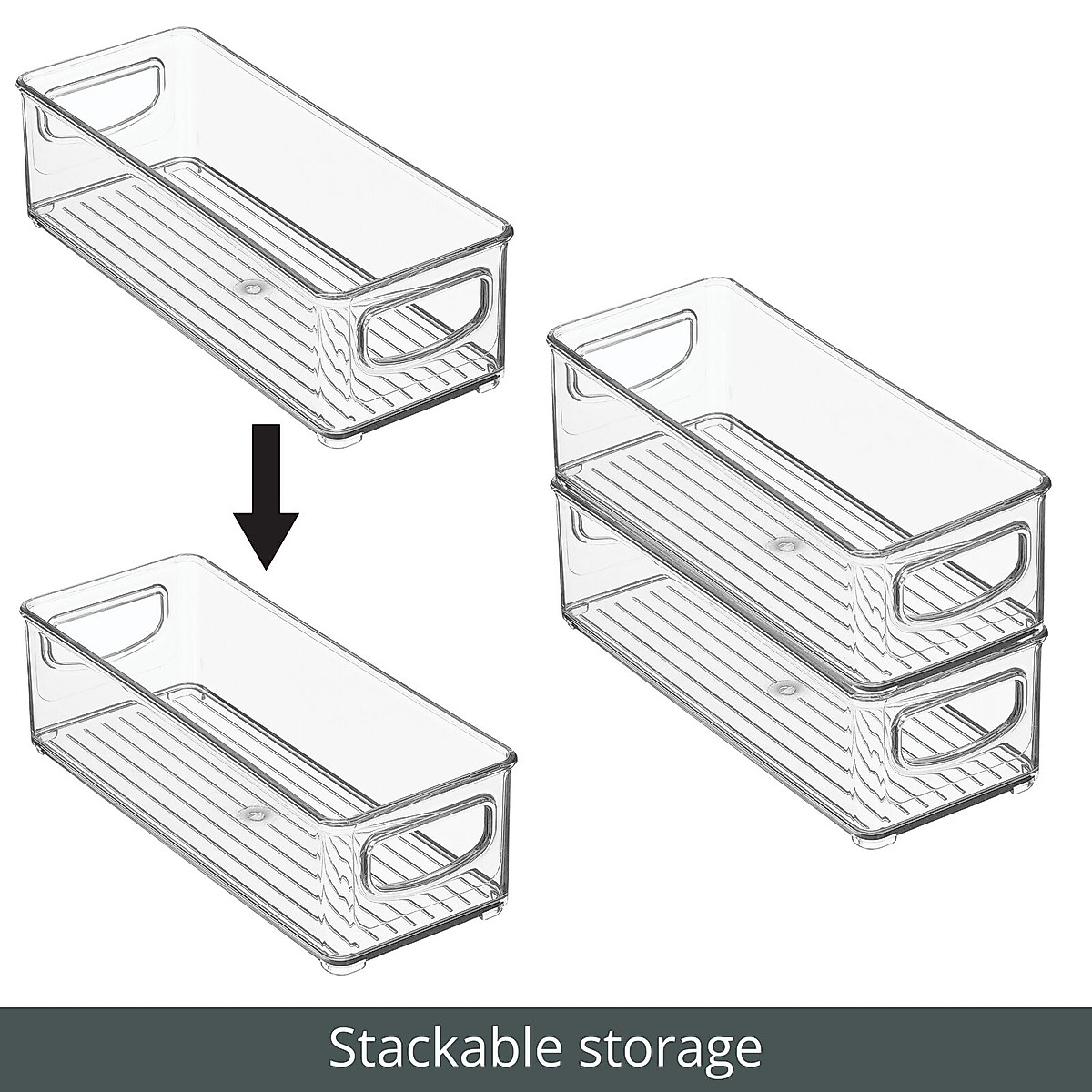 Stackable storage