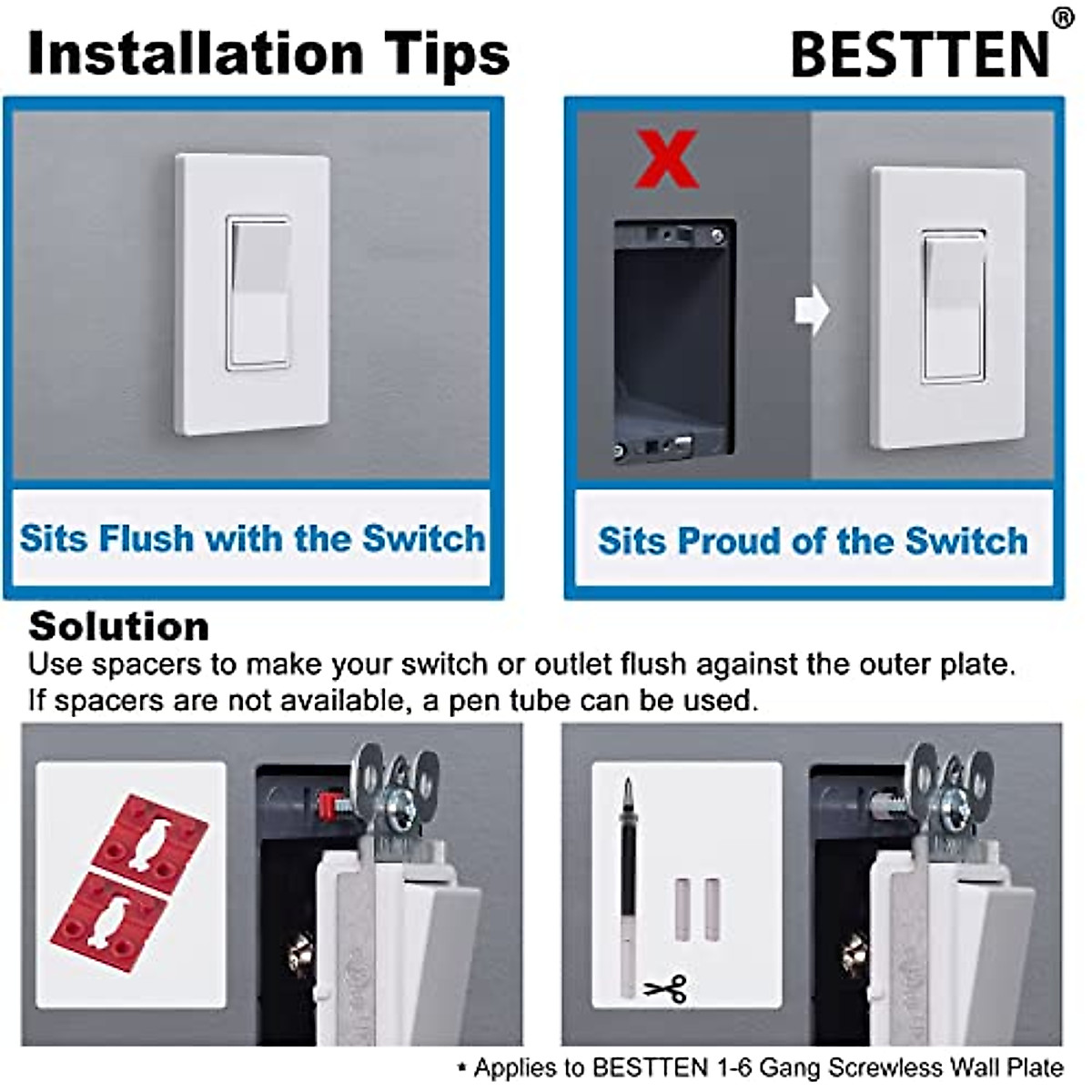 Installation Tips

BESTTEN®

Sits Flush with the Switch

X

Sits Proud of the Switch

Solution

Use spacers to make your switch or outlet flush against the outer plate. If spacers are not available, a pen tube can be used.

* Applies to BESTTEN 1-6 Gang Screwless Wall Plate