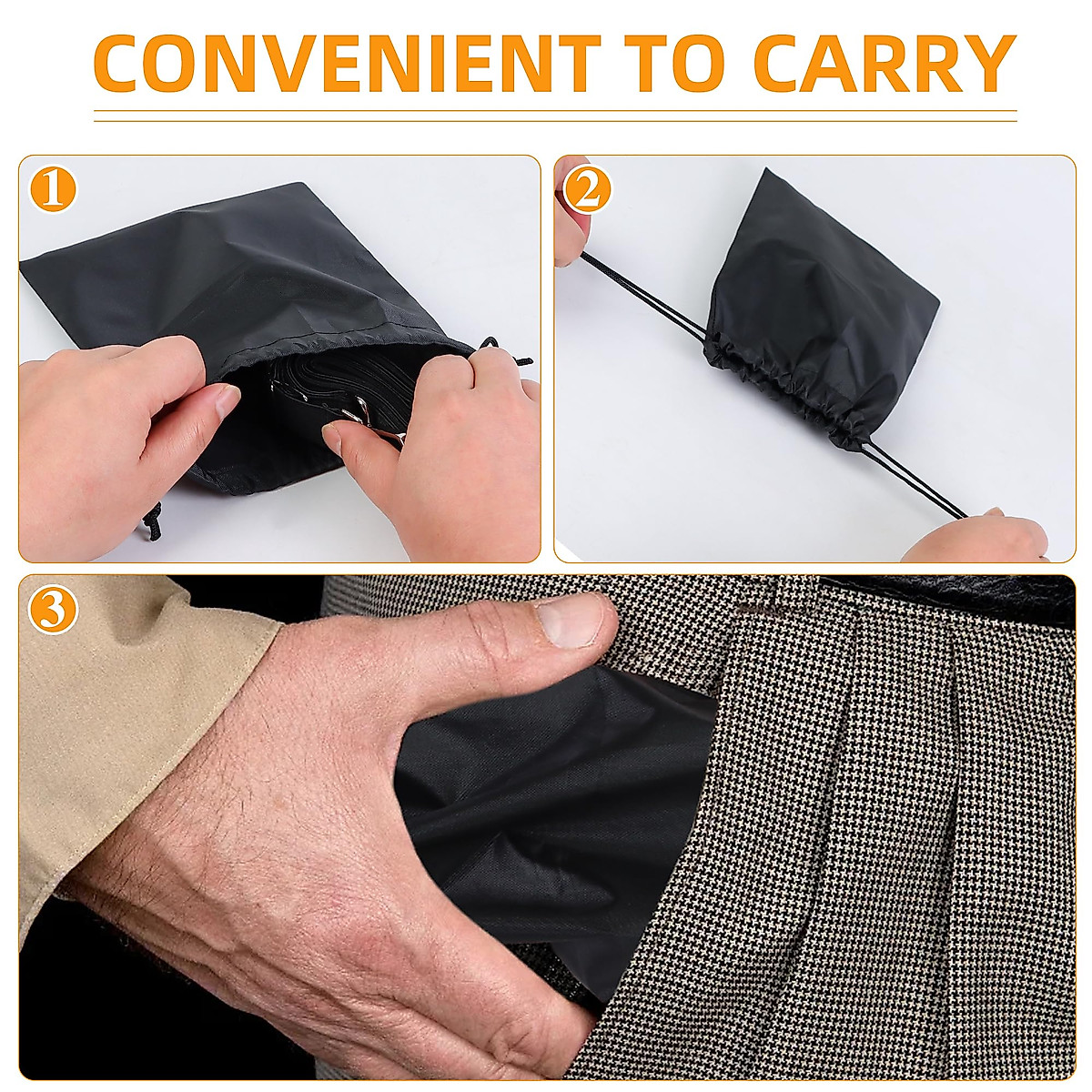 CONVENIENT TO CARRY

1

2

3