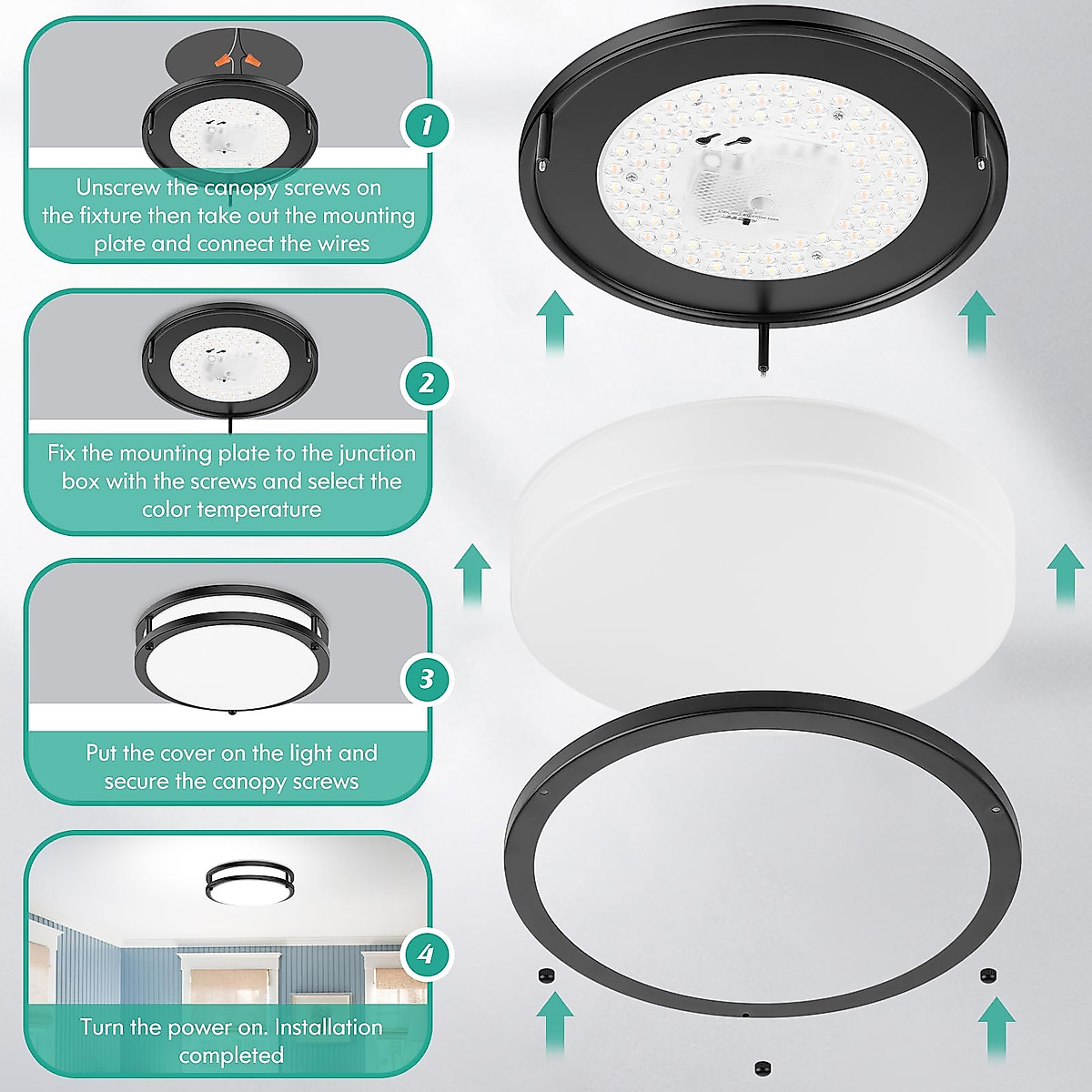 1

Unscrew the canopy screws on the fixture then take out the mounting plate and connect the wires

2

Fix the mounting plate to the junction box with the screws and select the color temperature

3

Put the cover on the light and secure the canopy screws

4

Turn the power on. Installation completed