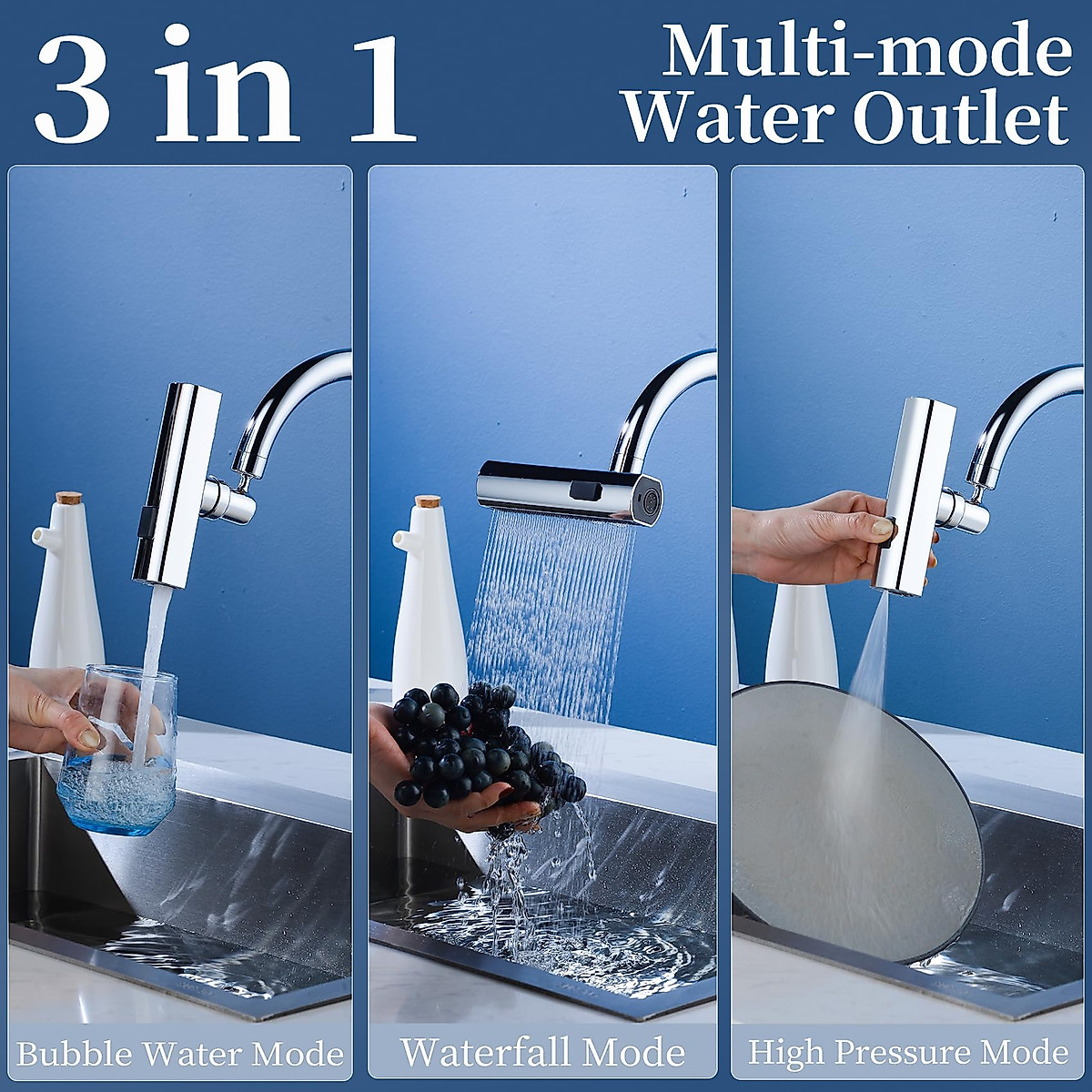 3 in 1

Multi-mode Water Outlet

Bubble Water Mode

Waterfall Mode

High Pressure Mode