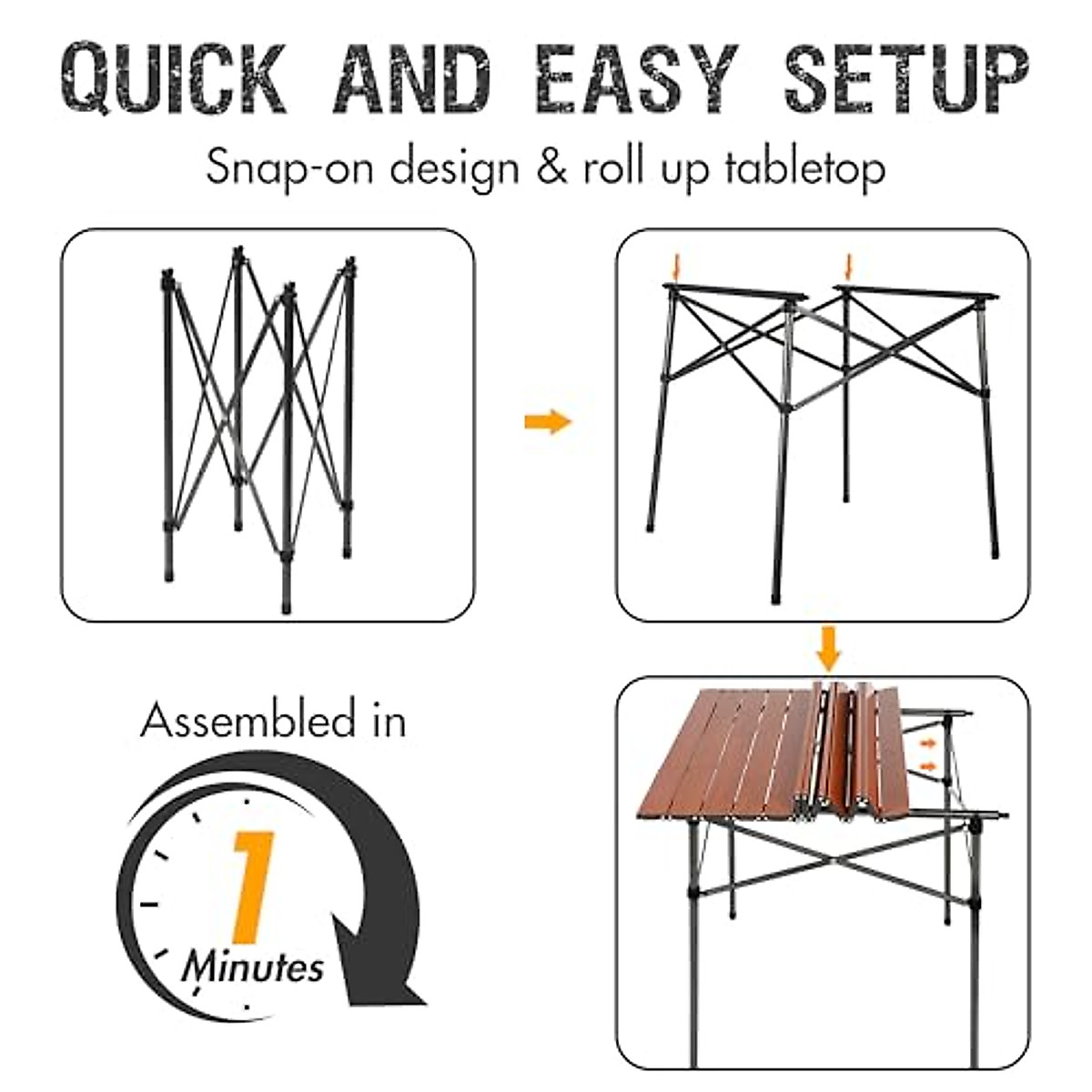 QUICK AND EASY SETUP

Snap-on design & roll up tabletop

Assembled in

1

Minutes