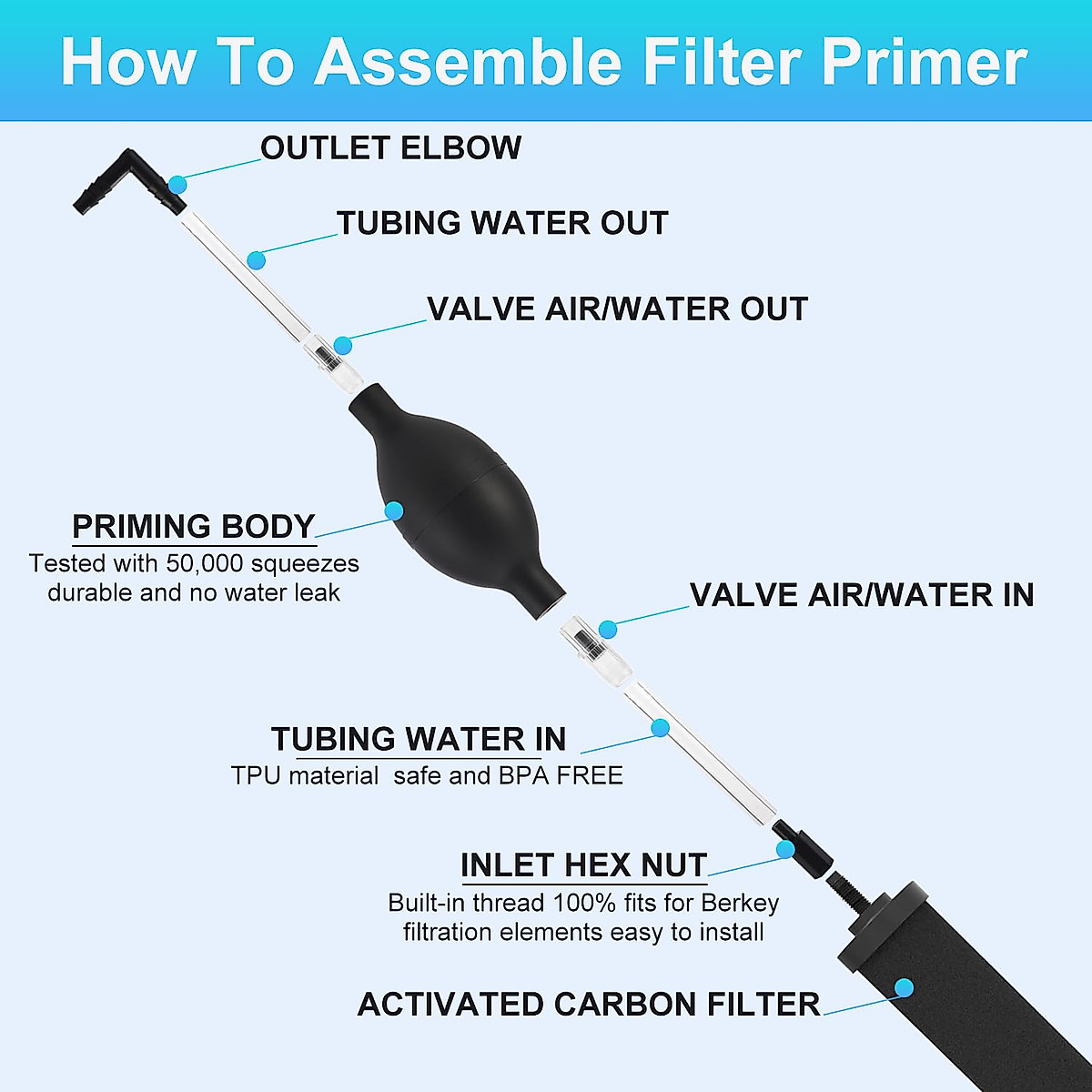 How To Assemble Filter Primer

OUTLET ELBOW

TUBING WATER OUT

VALVE AIR/WATER OUT

PRIMING BODY
Tested with 50,000 squeezes durable and no water leak

VALVE AIR/WATER IN

TUBING WATER IN
TPU material safe and BPA FREE

INLET HEX NUT
Built-in thread 100% fits for Berkey filtration elements easy to install

ACTIVATED CARBON FILTER