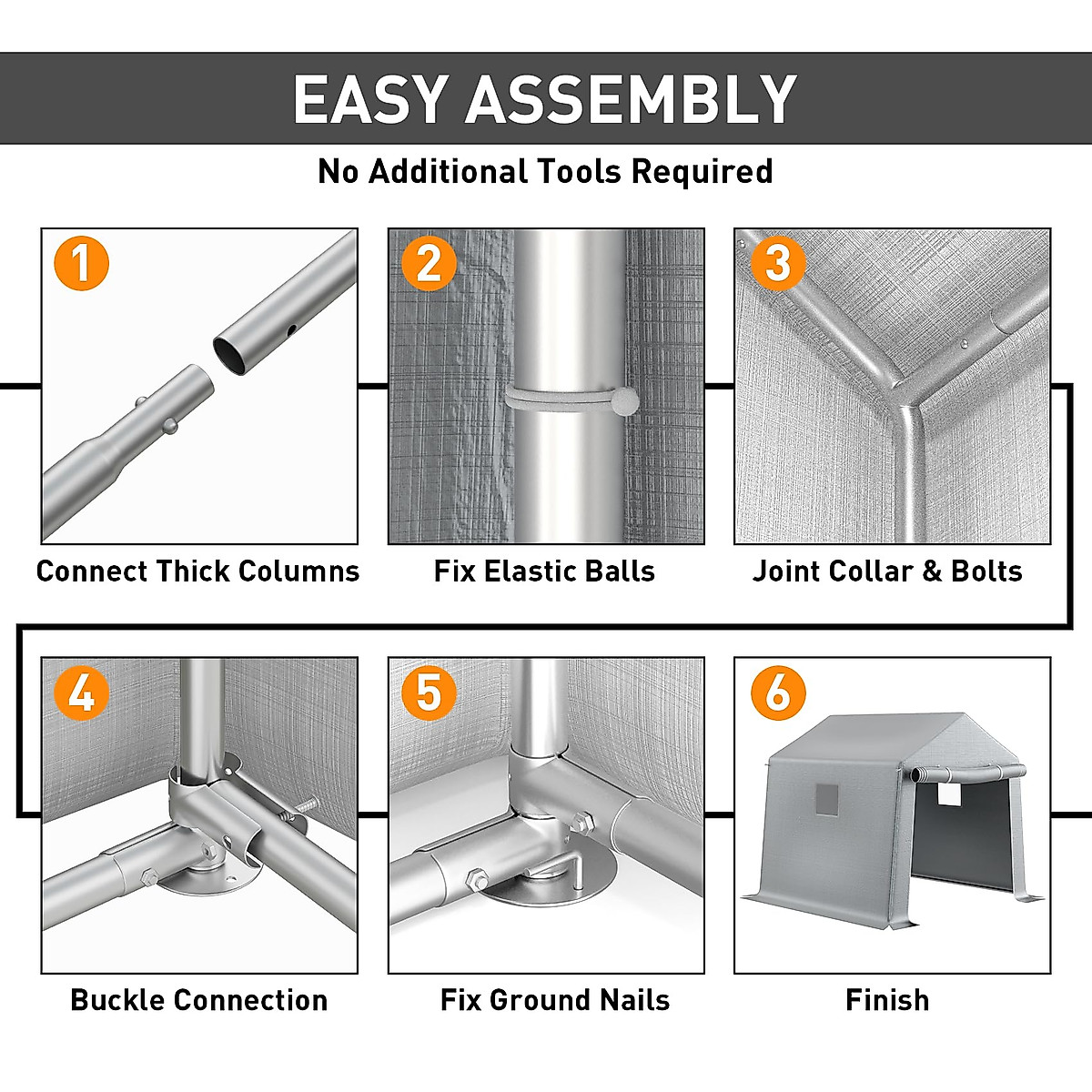 EASY ASSEMBLY

No Additional Tools Required

1
Connect Thick Columns

2
Fix Elastic Balls

3
Joint Collar & Bolts

4
Buckle Connection

5
Fix Ground Nails

6
Finish