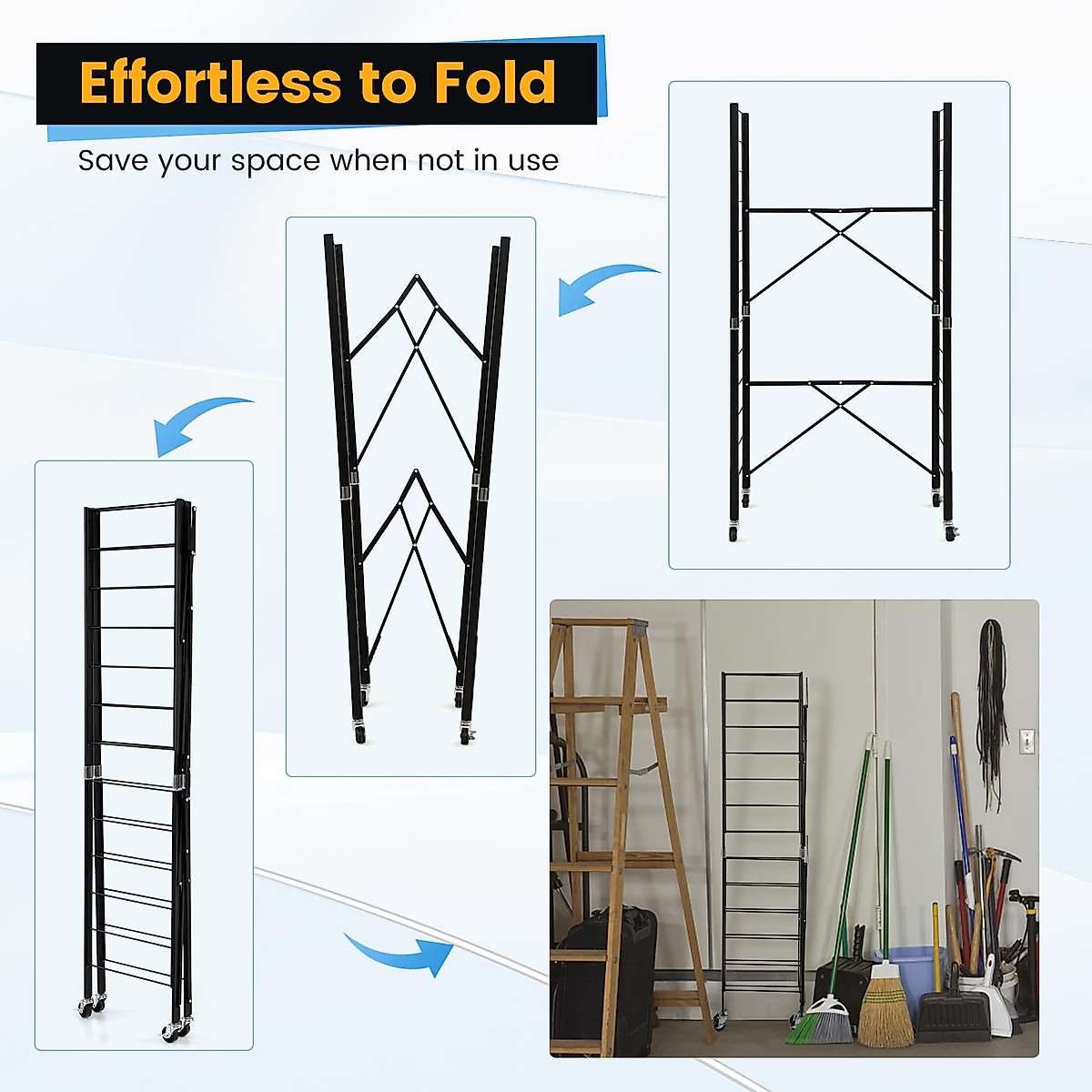 Effortless to Fold

Save your space when not in use