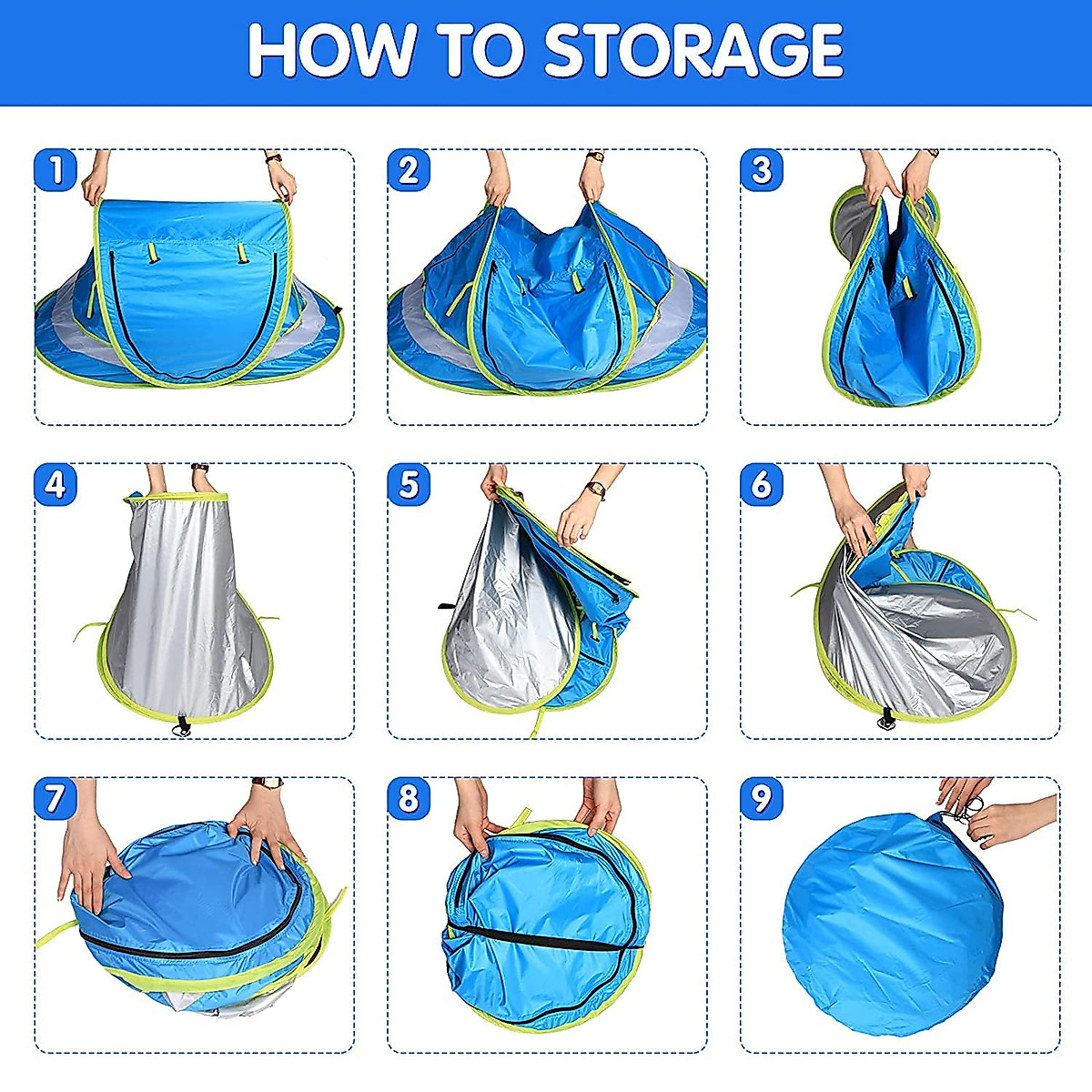 HOW TO STORAGE

1

2

3

4

5

6

7

8

9