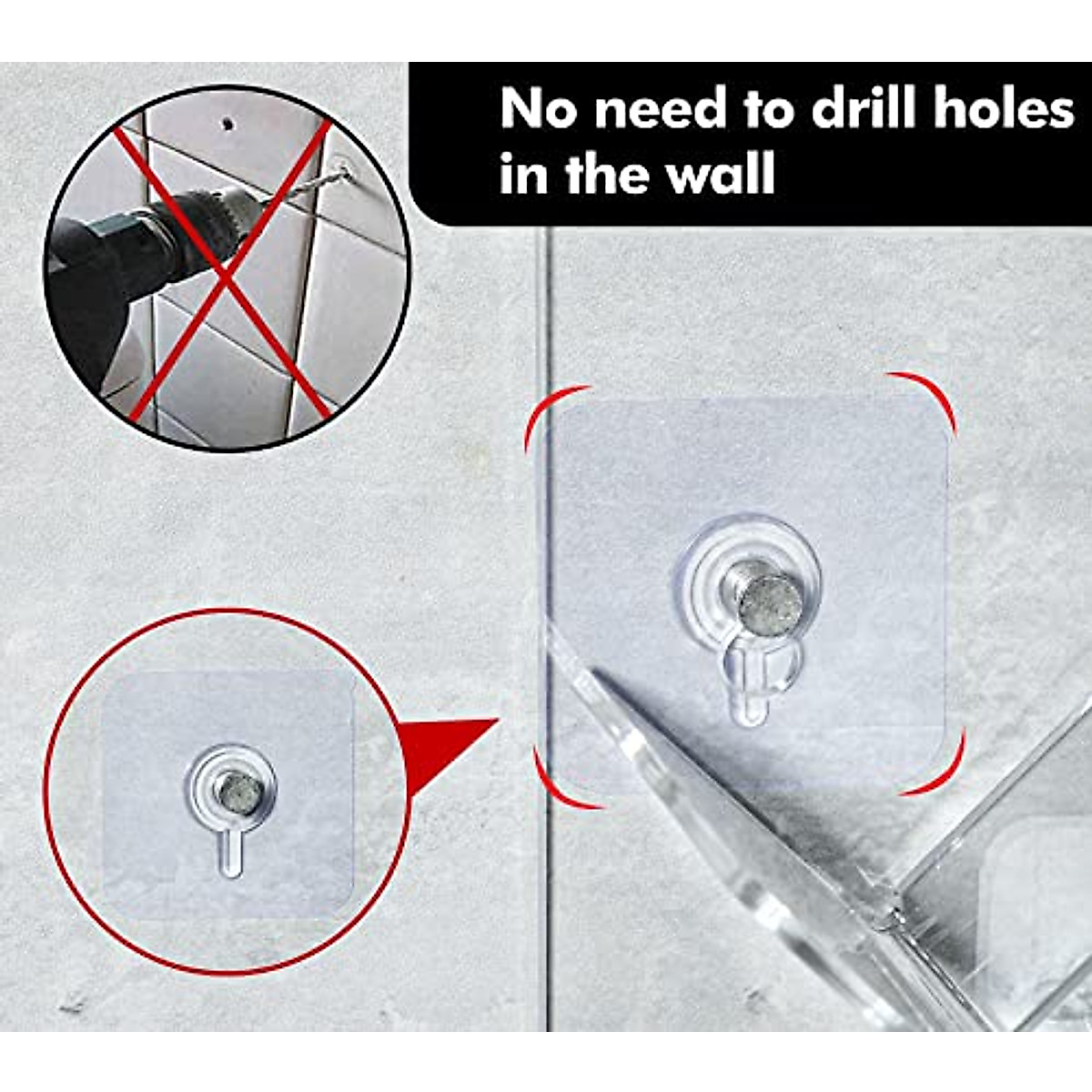 No need to drill holes in the wall