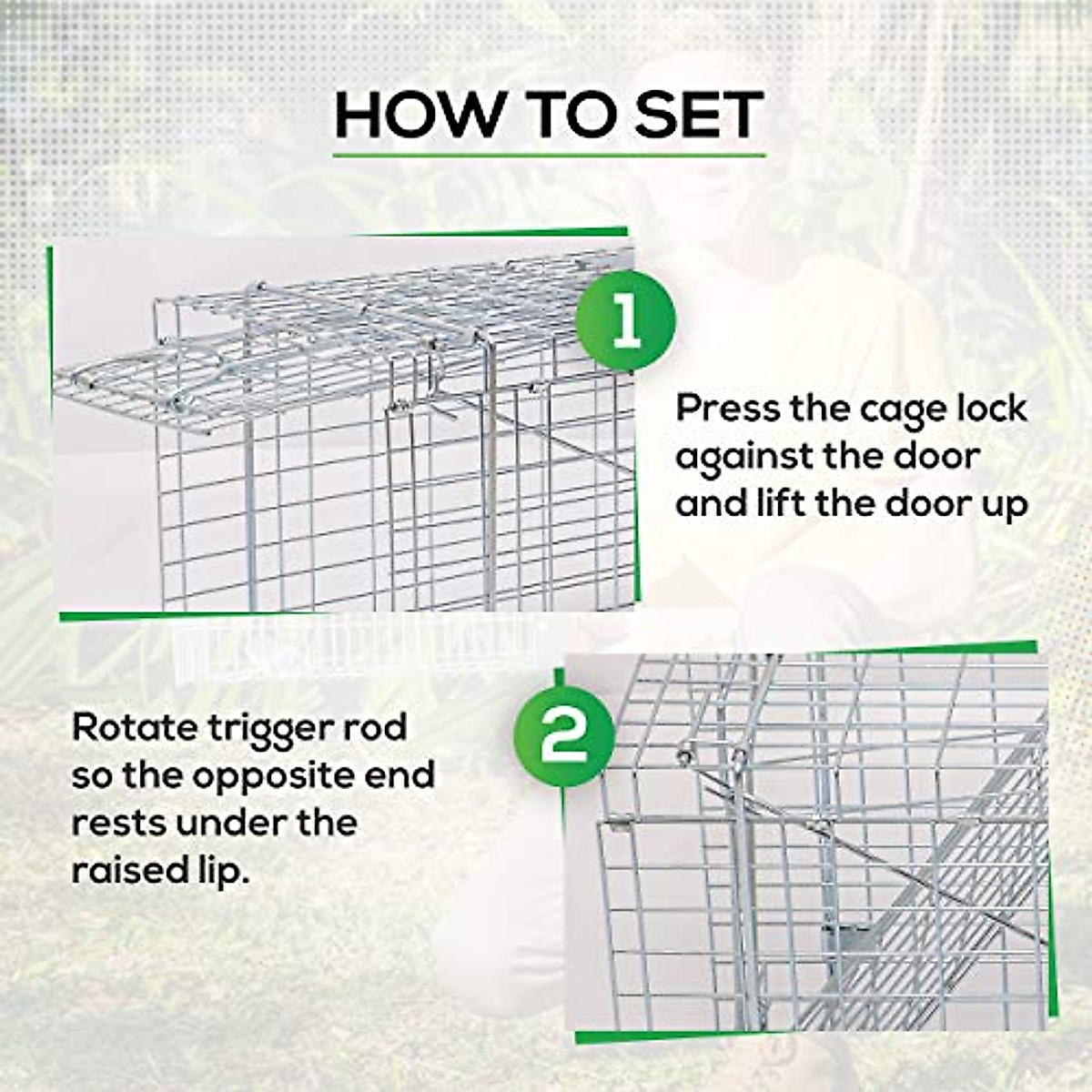 HOW TO SET

1

Press the cage lock against the door and lift the door up

2

Rotate trigger rod so the opposite end rests under the raised lip.