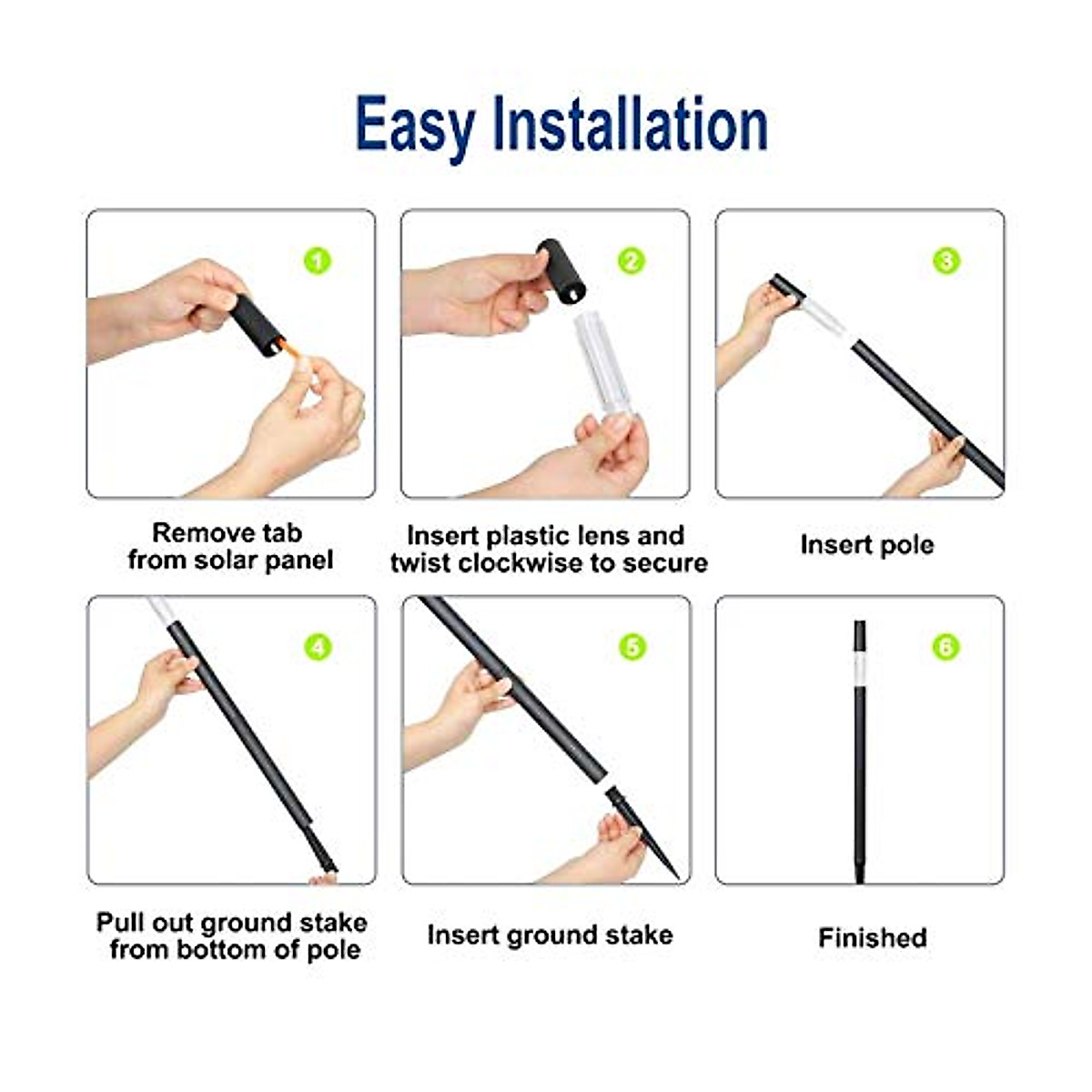 Easy Installation

1

Remove tab from solar panel

2

Insert plastic lens and twist clockwise to secure

3

Insert pole

4

Pull out ground stake from bottom of pole

5

Insert ground stake

6

Finished