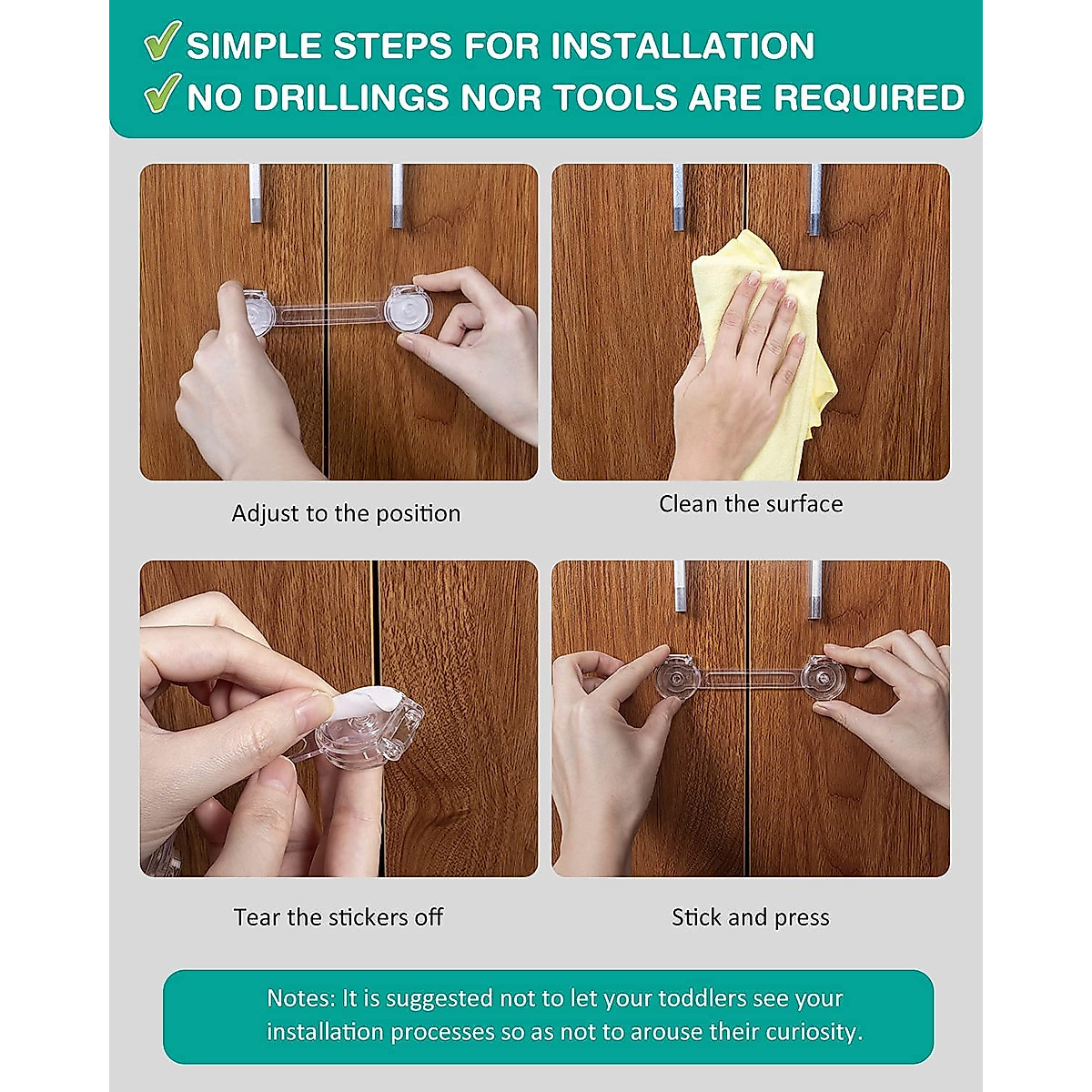 ✓ SIMPLE STEPS FOR INSTALLATION
✓ NO DRILLINGS NOR TOOLS ARE REQUIRED

Adjust to the position

Clean the surface

Tear the stickers off

Stick and press

Notes: It is suggested not to let your toddlers see your installation processes so as not to arouse their curiosity.