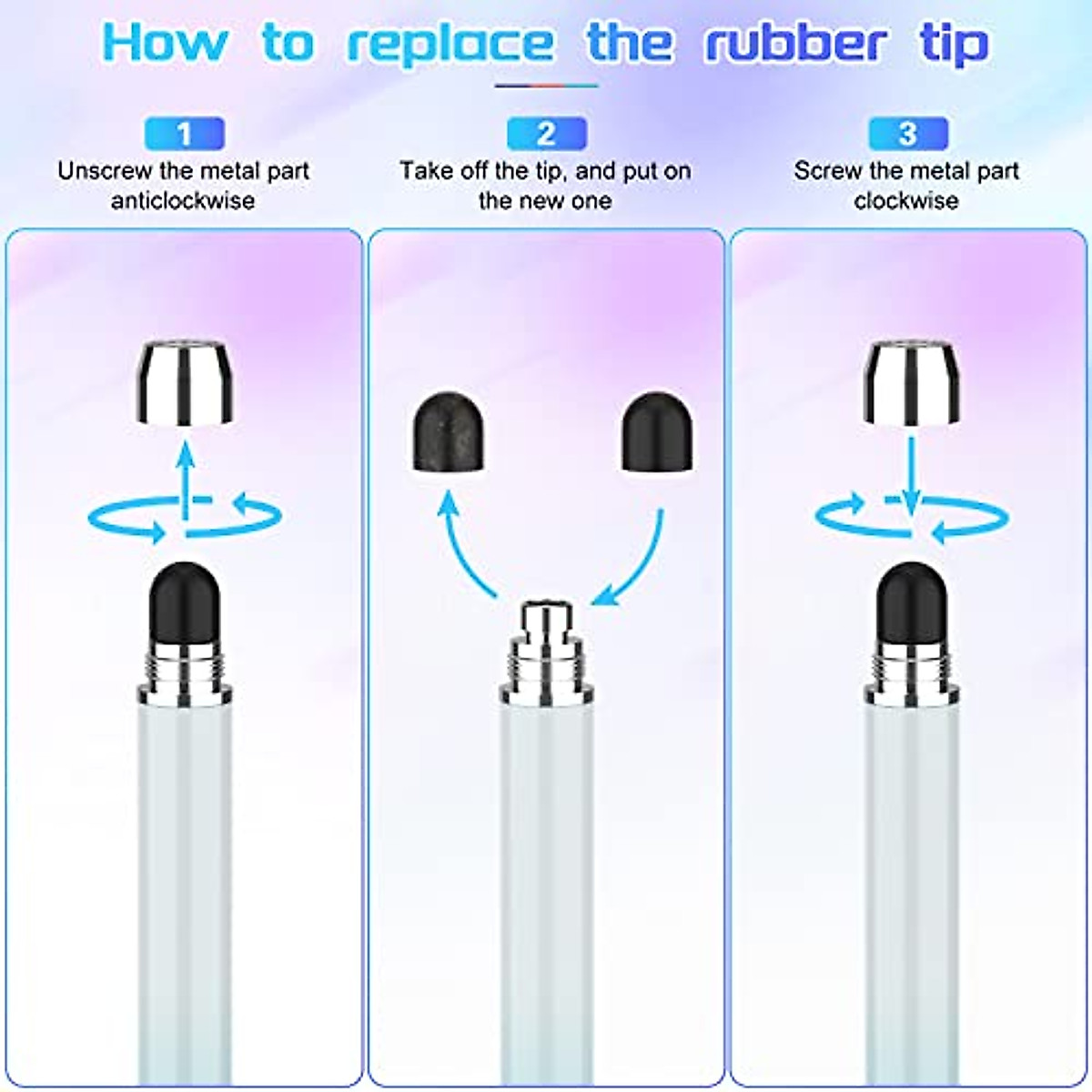 How to replace the rubber tip

1
Unscrew the metal part anticlockwise

2
Take off the tip, and put on the new one

3
Screw the metal part clockwise