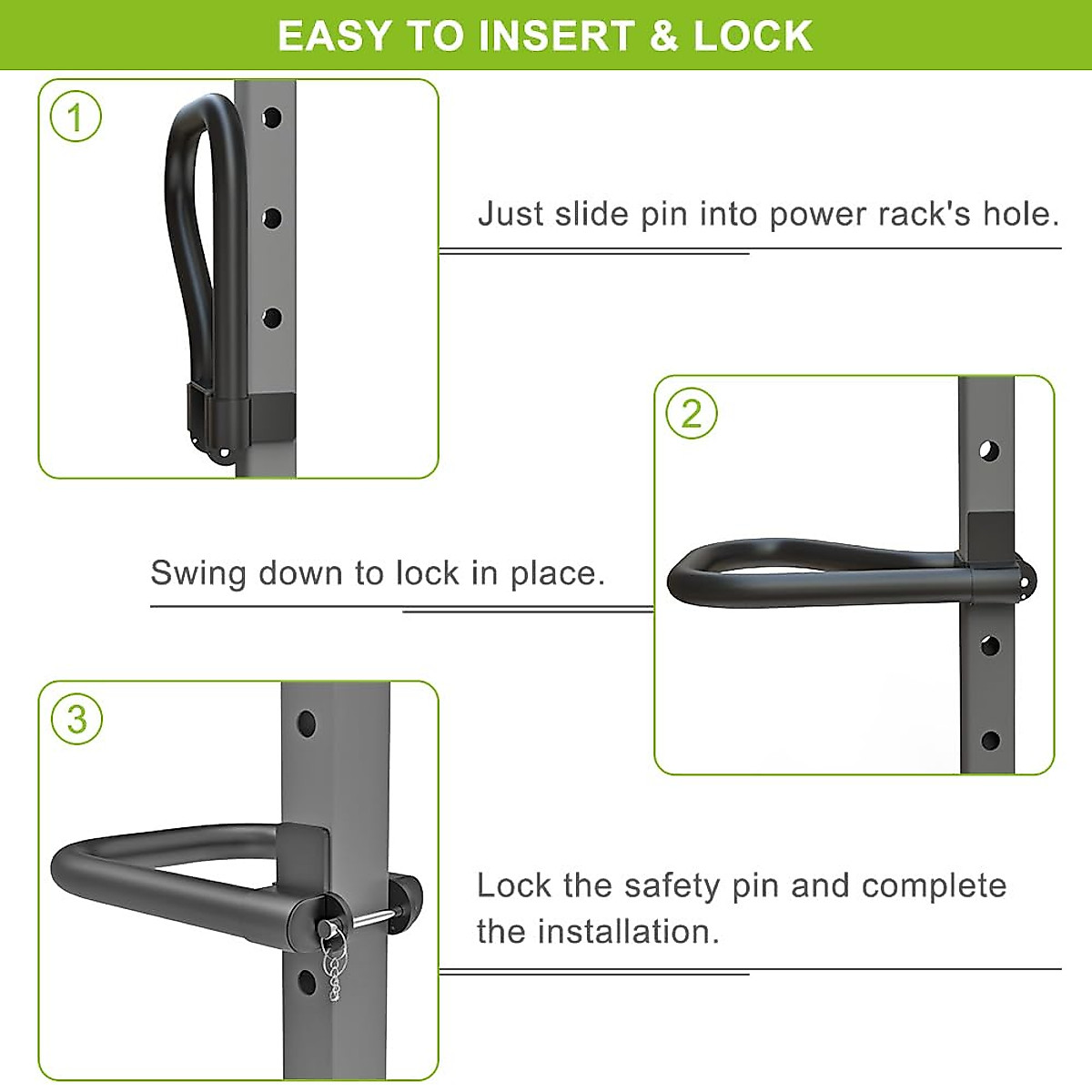 EASY TO INSERT & LOCK

1

Just slide pin into power rack's hole.

2

Swing down to lock in place.

3

Lock the safety pin and complete the installation.