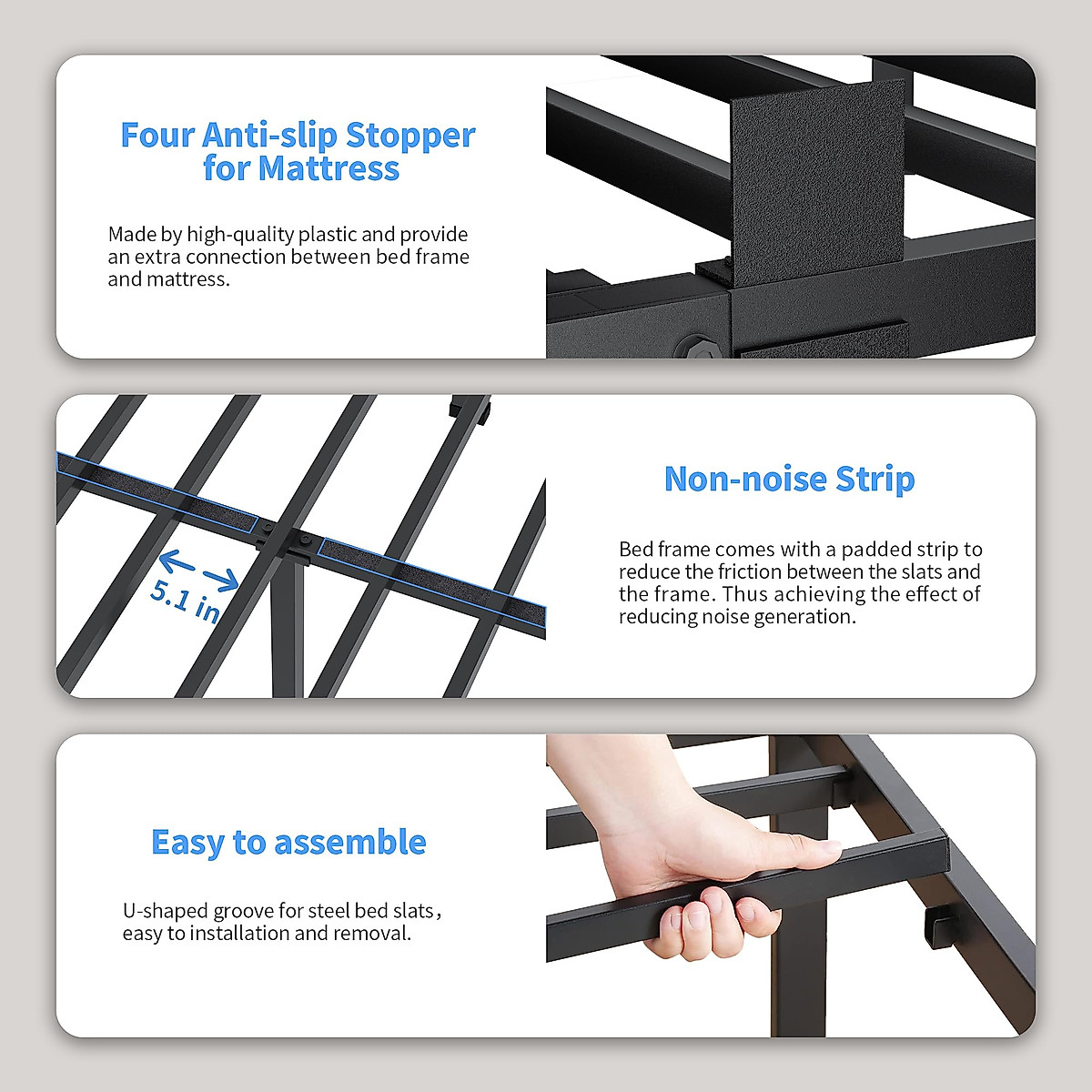 Four Anti-slip Stopper for Mattress

Made by high-quality plastic and provide an extra connection between bed frame and mattress.

5.1 in

Non-noise Strip

Bed frame comes with a padded strip to reduce the friction between the slats and the frame. Thus achieving the effect of reducing noise generation.

Easy to assemble

U-shaped groove for steel bed slats, easy to installation and removal.