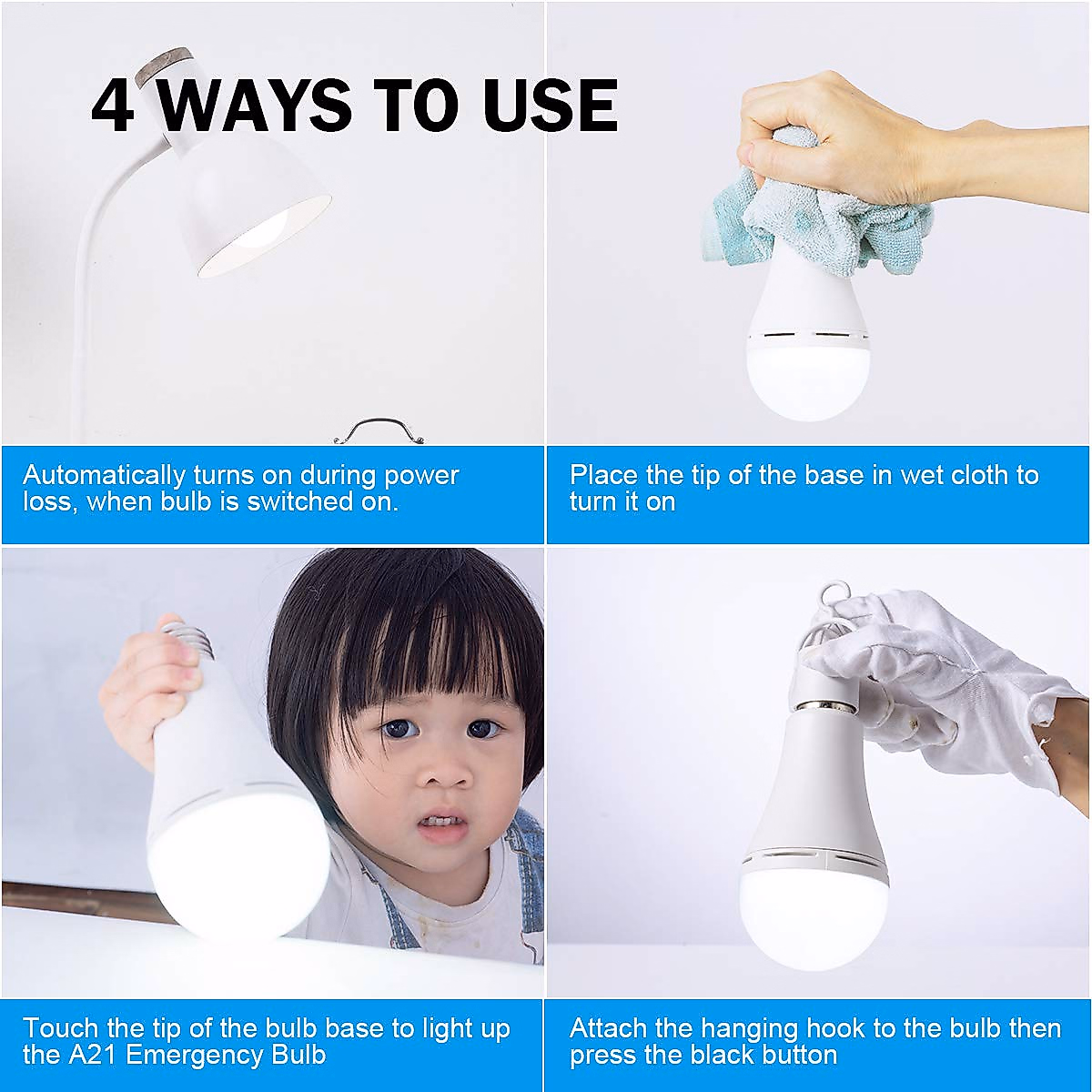 4 WAYS TO USE

Automatically turns on during power loss, when bulb is switched on.

Place the tip of the base in wet cloth to turn it on

Touch the tip of the bulb base to light up the A21 Emergency Bulb

Attach the hanging hook to the bulb then press the black button