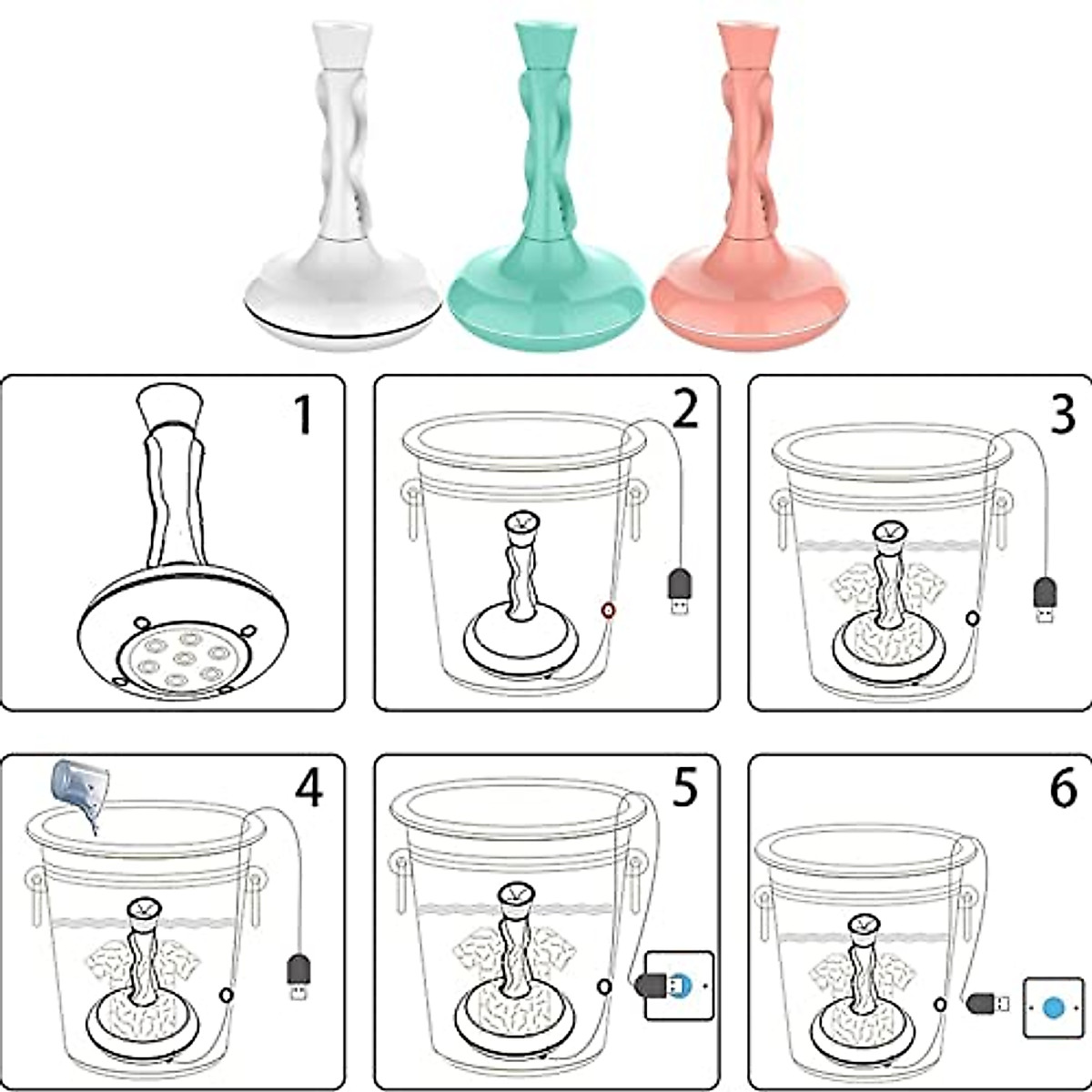 1

2

3

4

5

6