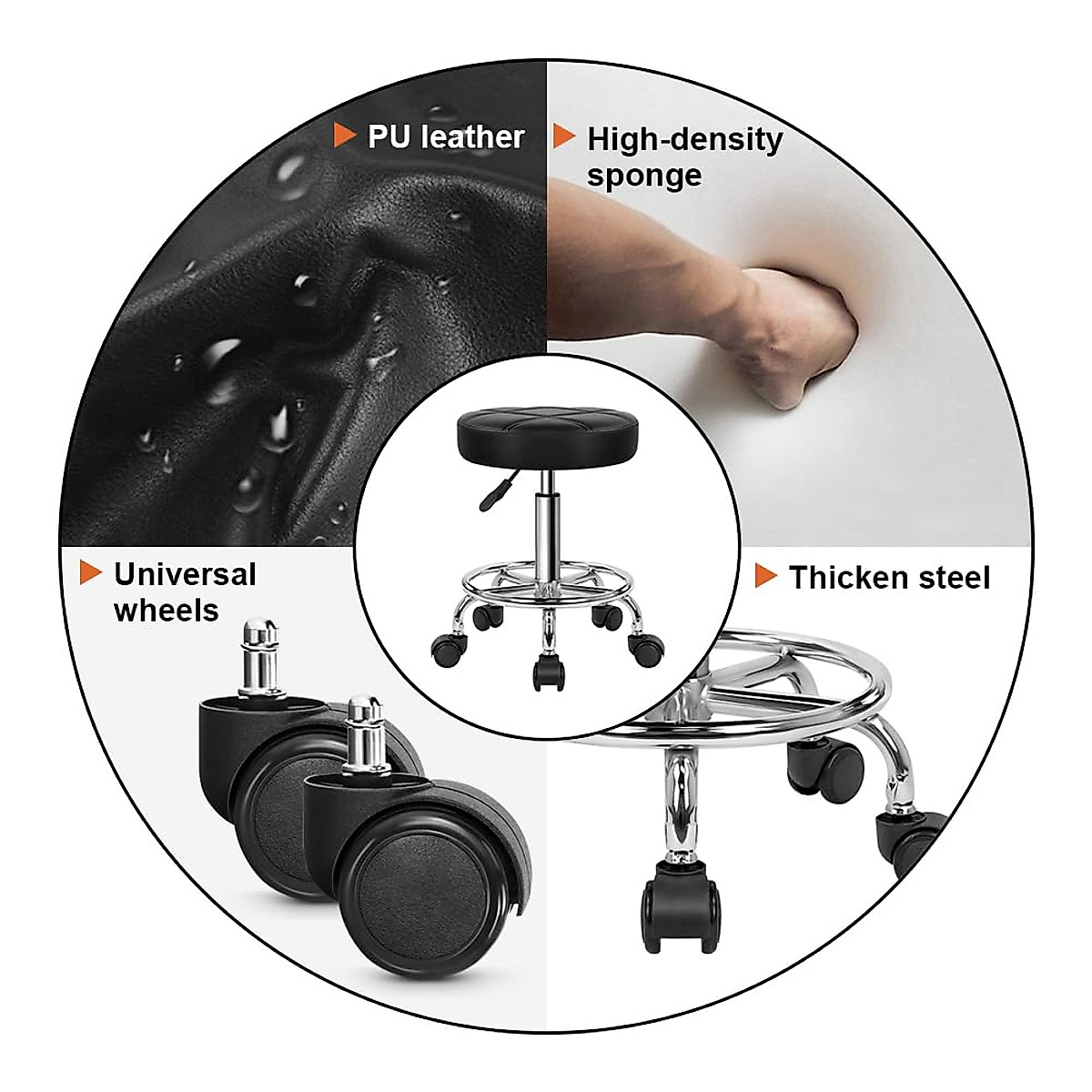 PU leather

High-density sponge

Universal wheels

Thicken steel