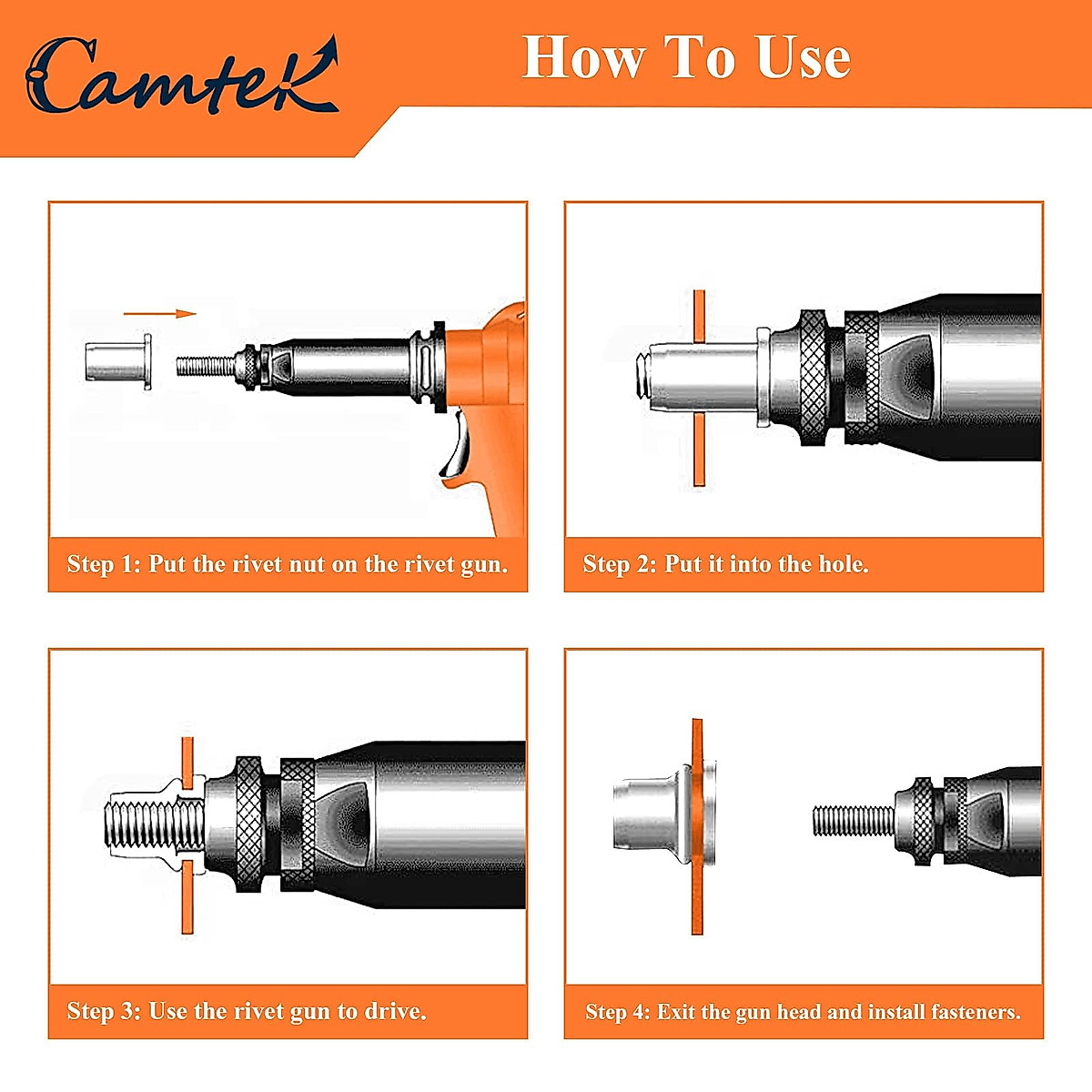 CamteK

How To Use

Step 1: Put the rivet nut on the rivet gun.

Step 2: Put it into the hole.

Step 3: Use the rivet gun to drive.

Step 4: Exit the gun head and install fasteners.