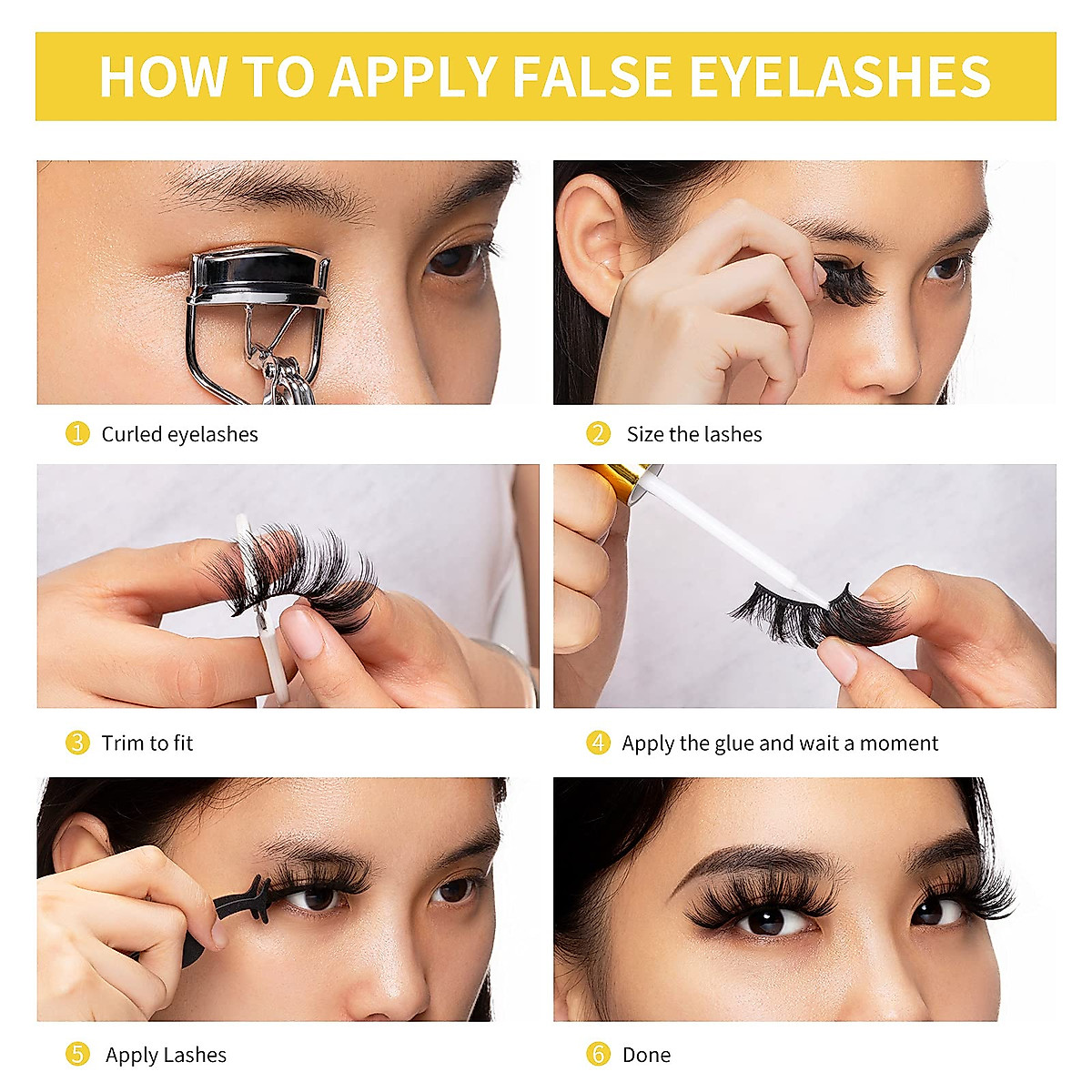 HOW TO APPLY FALSE EYELASHES

1 Curled eyelashes

2 Size the lashes

3 Trim to fit

4 Apply the glue and wait a moment

5 Apply Lashes

6 Done