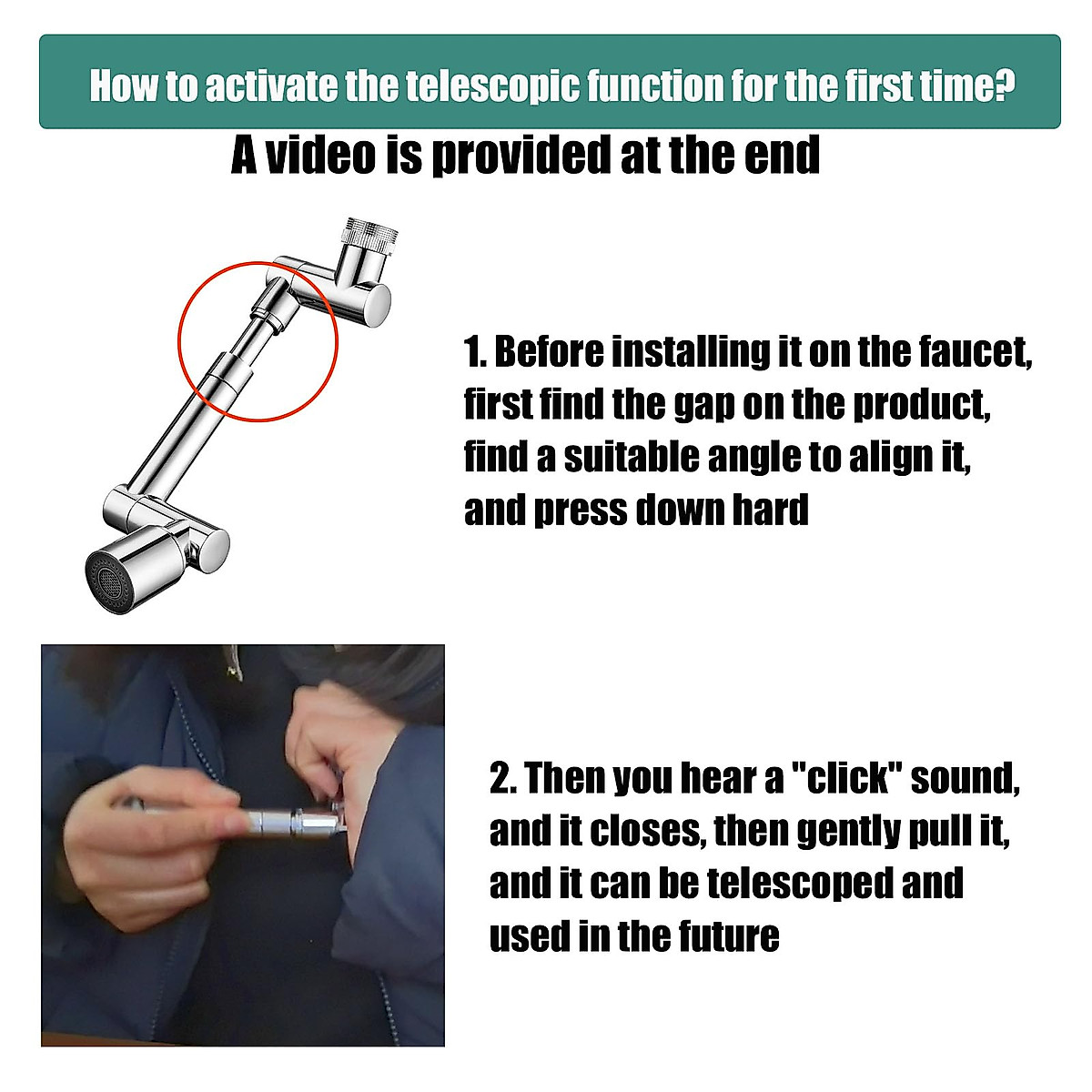 How to activate the telescopic function for the first time?

A video is provided at the end

1. Before installing it on the faucet, first find the gap on the product, find a suitable angle to align it, and press down hard

2. Then you hear a "click" sound, and it closes, then gently pull it, and it can be telescoped and used in the future