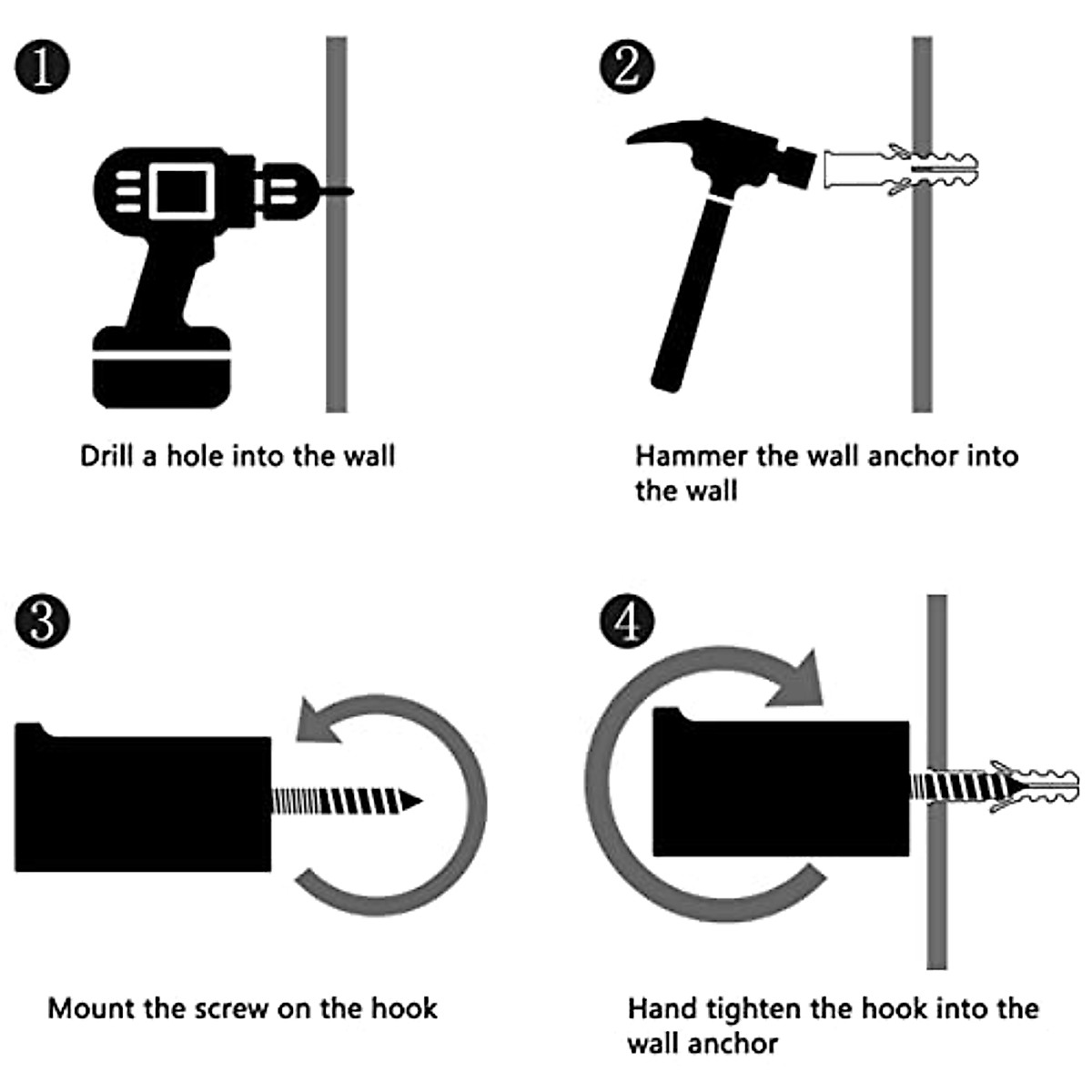 1
Drill a hole into the wall

2
Hammer the wall anchor into the wall

3
Mount the screw on the hook

4
Hand tighten the hook into the wall anchor