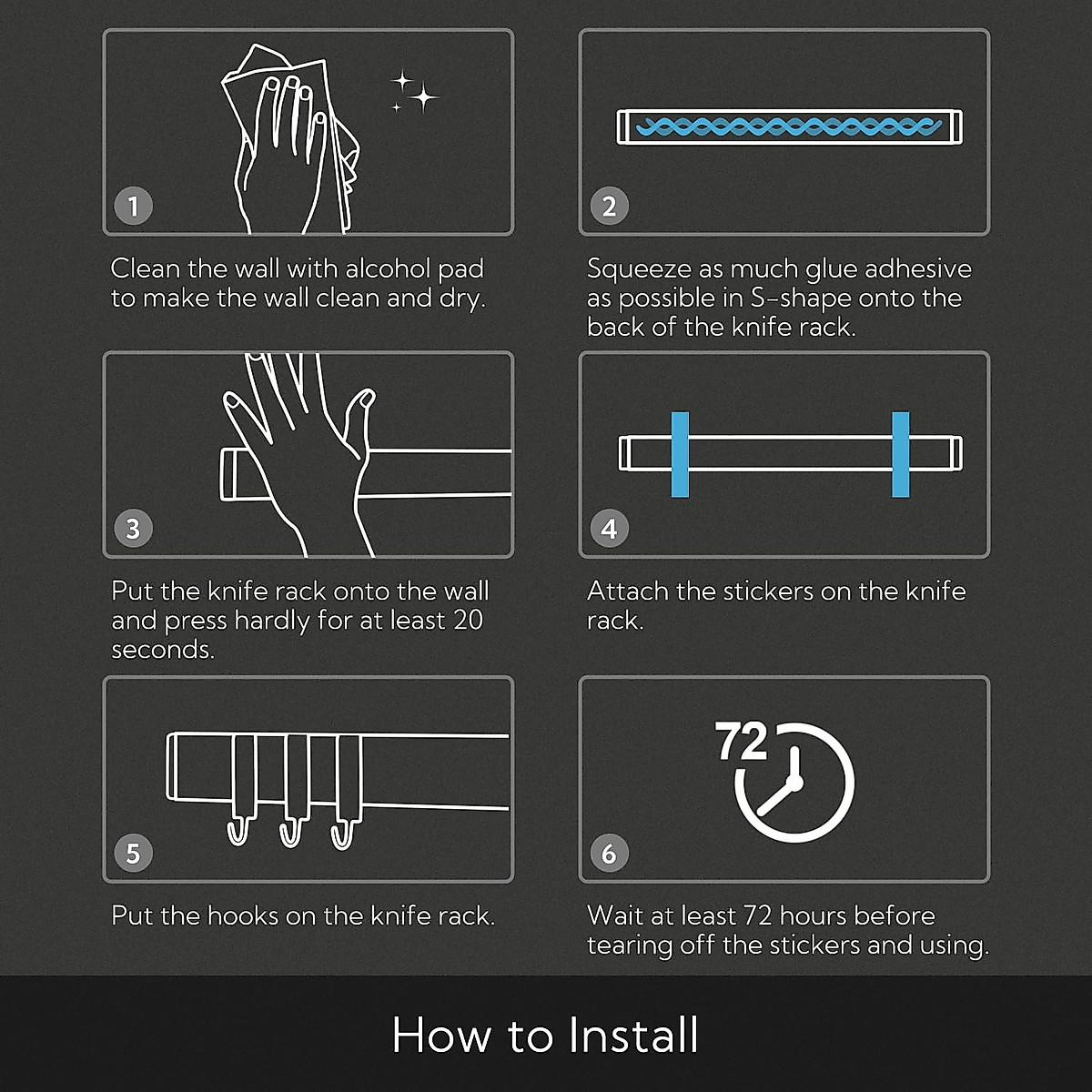 1

Clean the wall with alcohol pad to make the wall clean and dry.

2

Squeeze as much glue adhesive as possible in S-shape onto the back of the knife rack.

3

Put the knife rack onto the wall and press hardly for at least 20 seconds.

4

Attach the stickers on the knife rack.

5

Put the hooks on the knife rack.

72

6

Wait at least 72 hours before tearing off the stickers and using.

How to Install