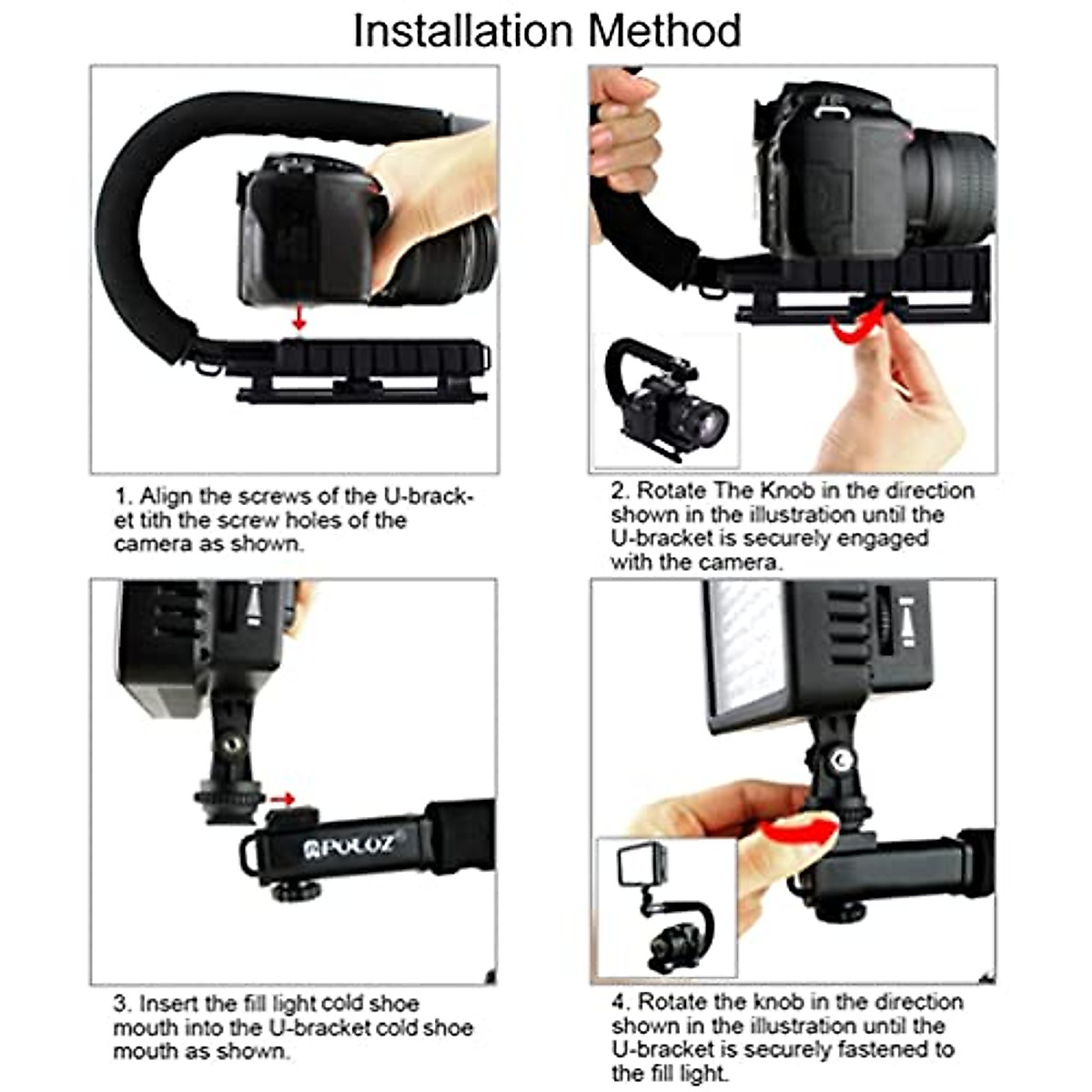 Installation Method

1. Align the screws of the U-bracket tith the screw holes of the camera as shown.

2. Rotate The Knob in the direction shown in the illustration until the U-bracket is securely engaged with the camera.

PULUZ

3. Insert the fill light cold shoe mouth into the U-bracket cold shoe mouth as shown.

4. Rotate the knob in the direction shown in the illustration until the U-bracket is securely fastened to the fill light.