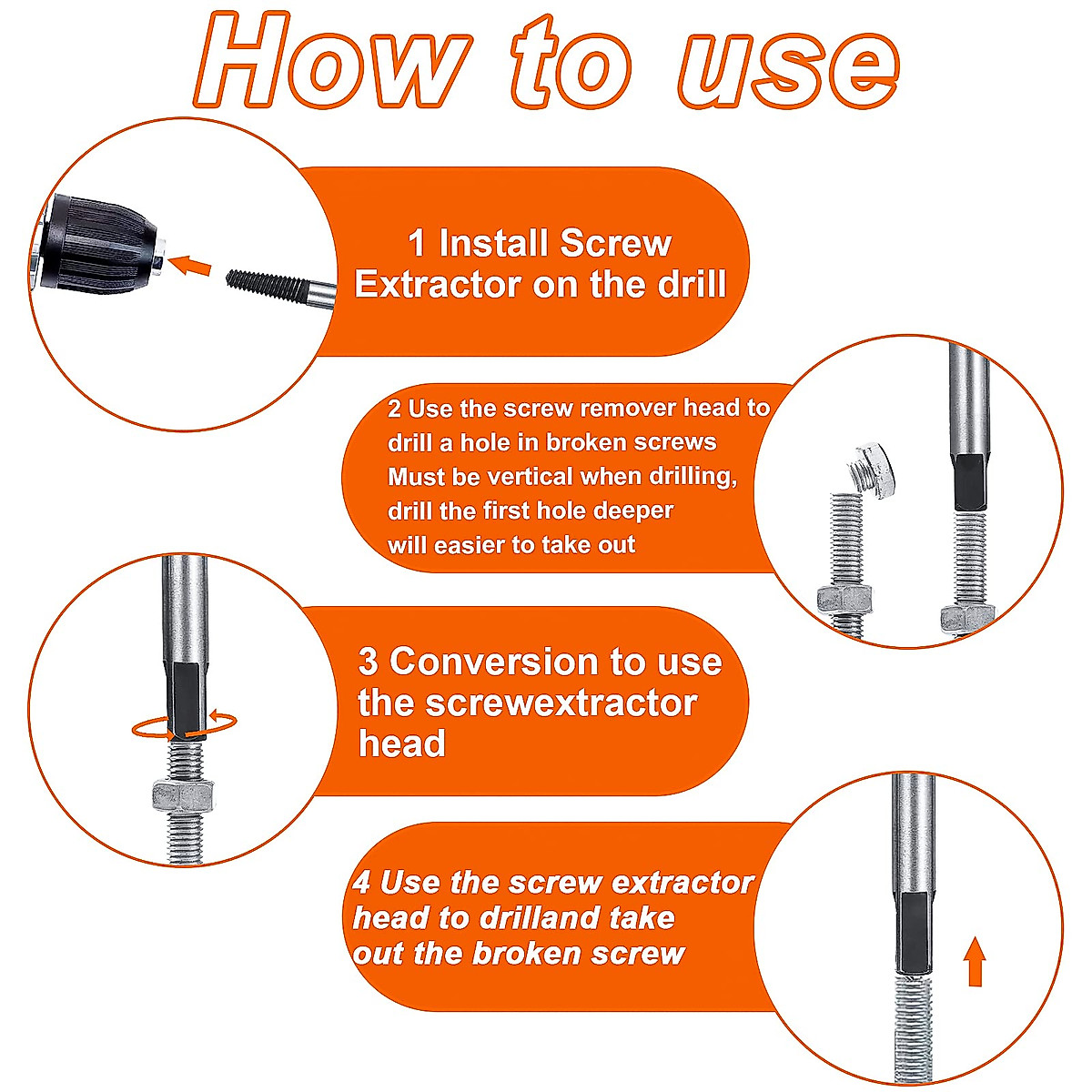 How to use

1 Install Screw Extractor on the drill

2 Use the screw remover head to drill a hole in broken screws Must be vertical when drilling, drill the first hole deeper will easier to take out

3 Conversion to use the screwextractor head

4 Use the screw extractor head to drilland take out the broken screw