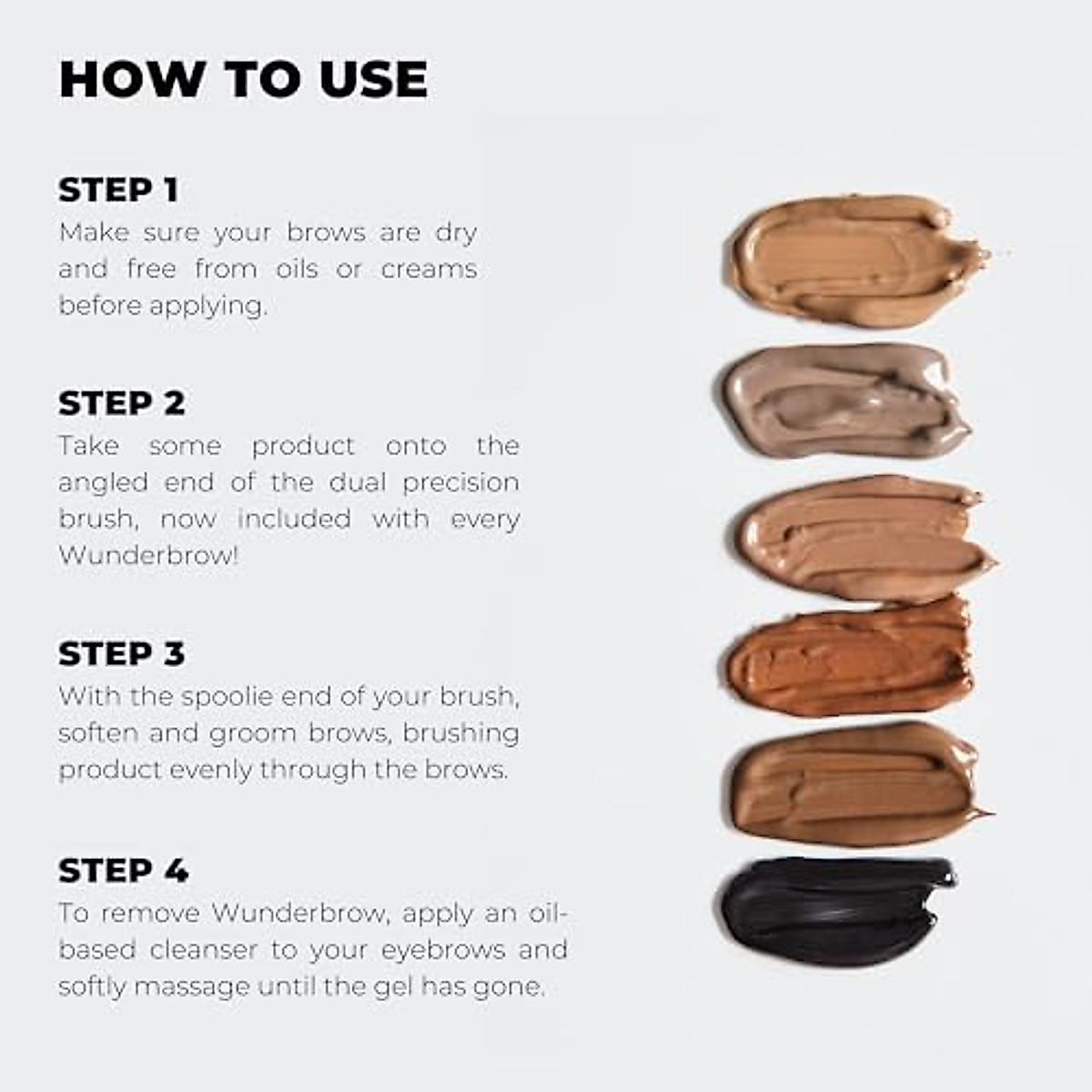 HOW TO USE

STEP 1
Make sure your brows are dry and free from oils or creams before applying.

STEP 2
Take some product onto the angled end of the dual precision brush, now included with every Wunderbrow!

STEP 3
With the spoolie end of your brush, soften and groom brows, brushing product evenly through the brows.

STEP 4
To remove Wunderbrow, apply an oil-based cleanser to your eyebrows and softly massage until the gel has gone.