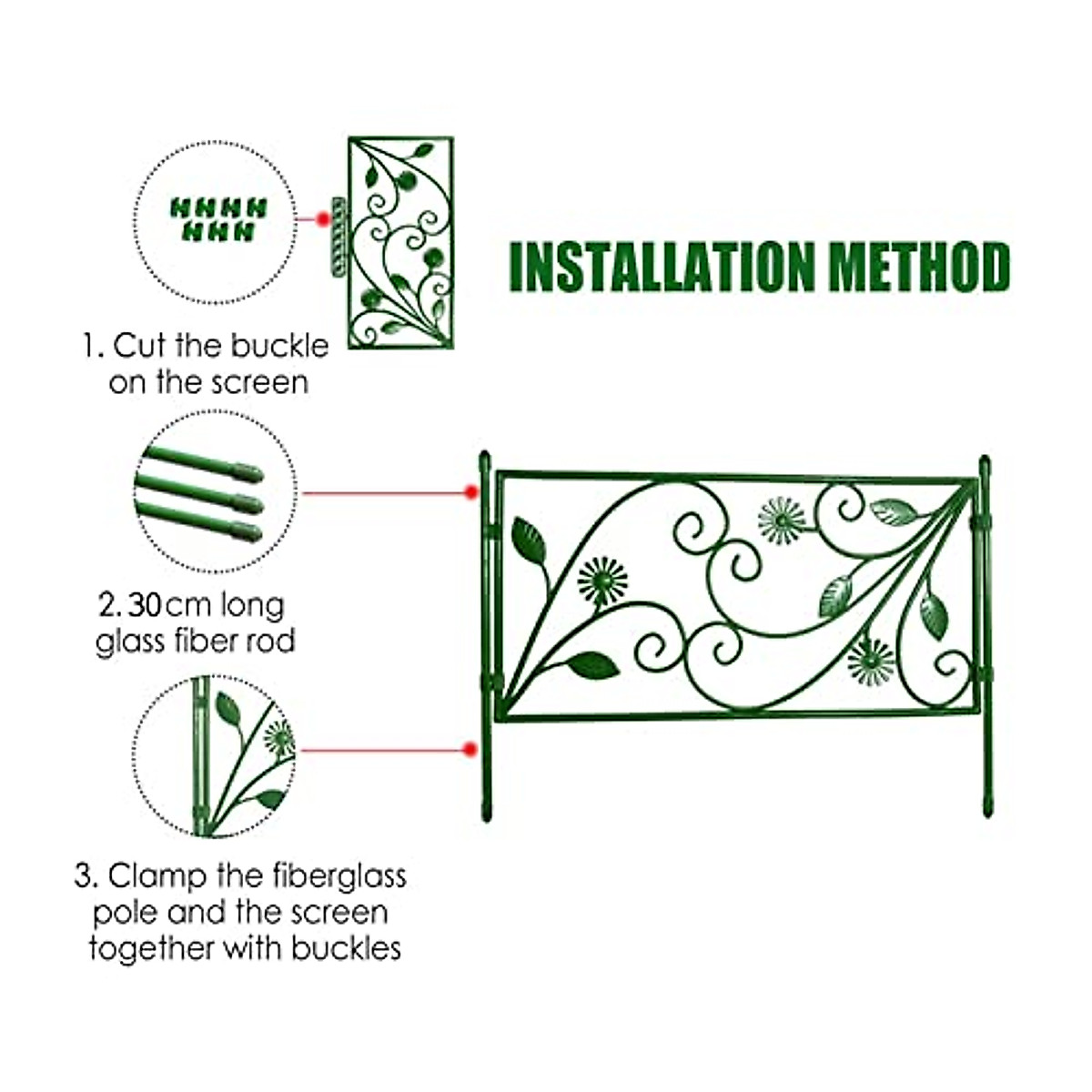 INSTALLATION METHOD

1. Cut the buckle on the screen

2. 30cm long glass fiber rod

3. Clamp the fiberglass pole and the screen together with buckles