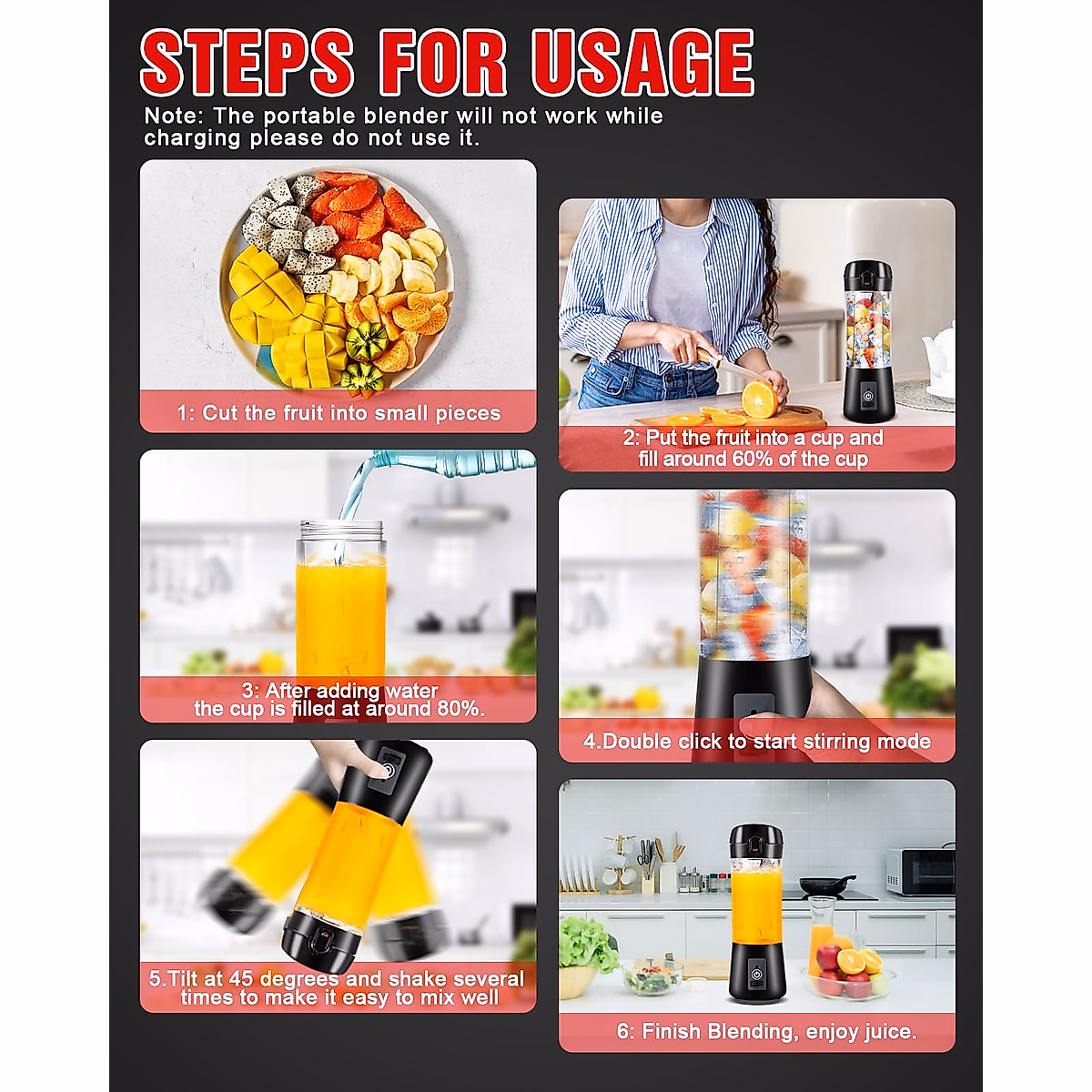 STEPS FOR USAGE

Note: The portable blender will not work while charging please do not use it.

1: Cut the fruit into small pieces

2: Put the fruit into a cup and fill around 60% of the cup

3: After adding water the cup is filled at around 80%.

4.Double click to start stirring mode

5.Tilt at 45 degrees and shake several times to make it easy to mix well

6: Finish Blending, enjoy juice.