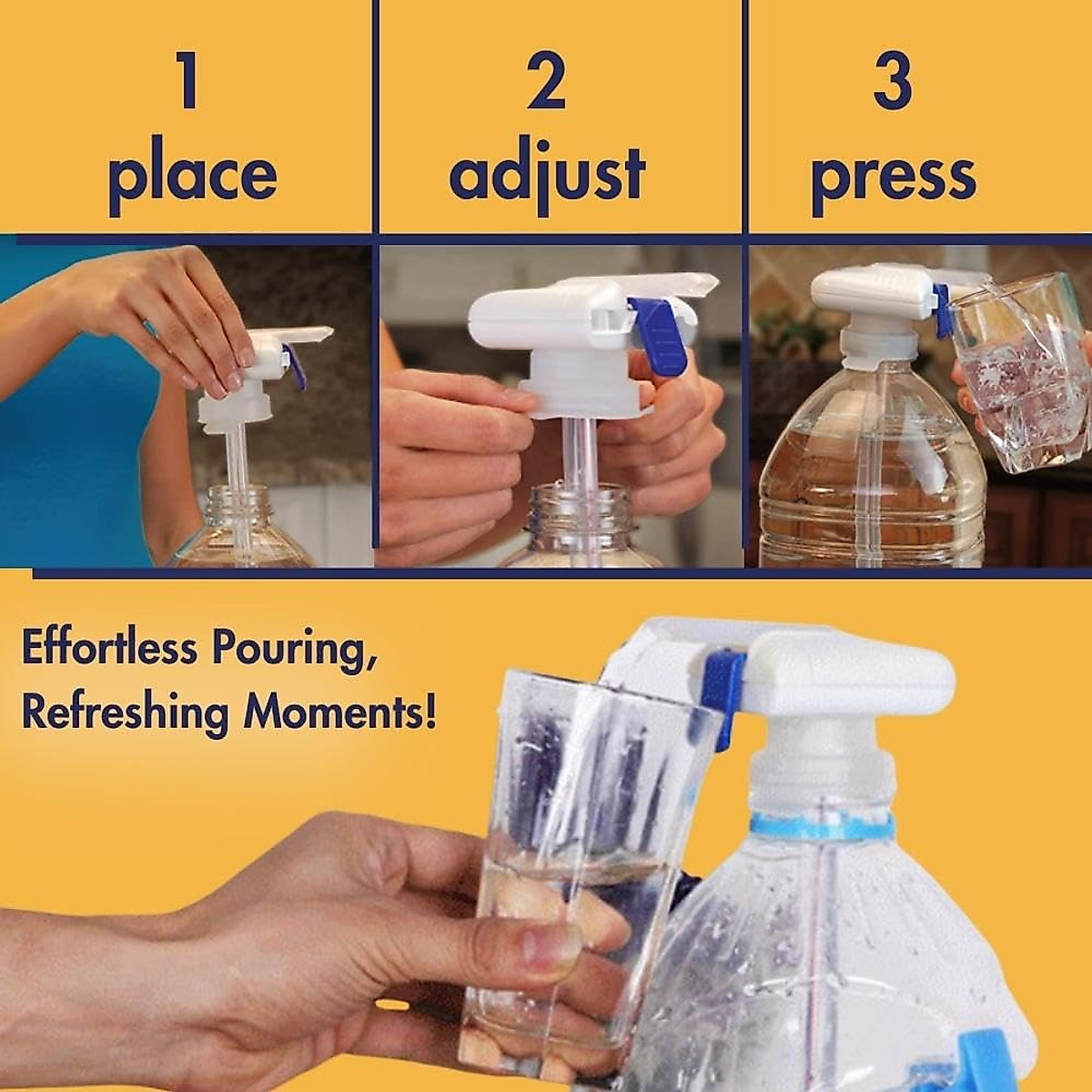 1
place

2
adjust

3
press

Effortless Pouring,
Refreshing Moments!