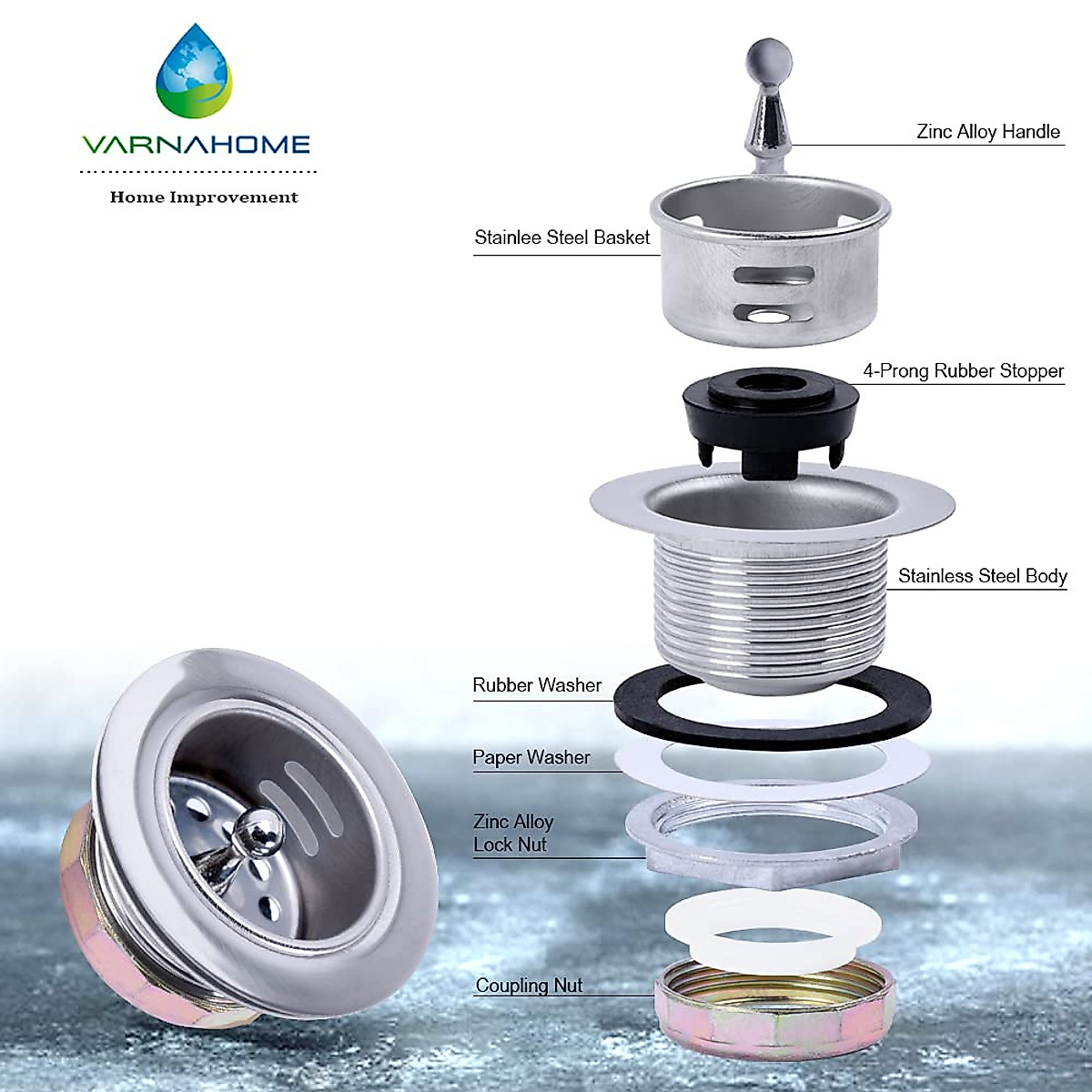 VARNAHOME

Home Improvement

Zinc Alloy Handle

Stainlee Steel Basket

4-Prong Rubber Stopper

Stainless Steel Body

Rubber Washer

Paper Washer

Zinc Alloy Lock Nut

Coupling Nut