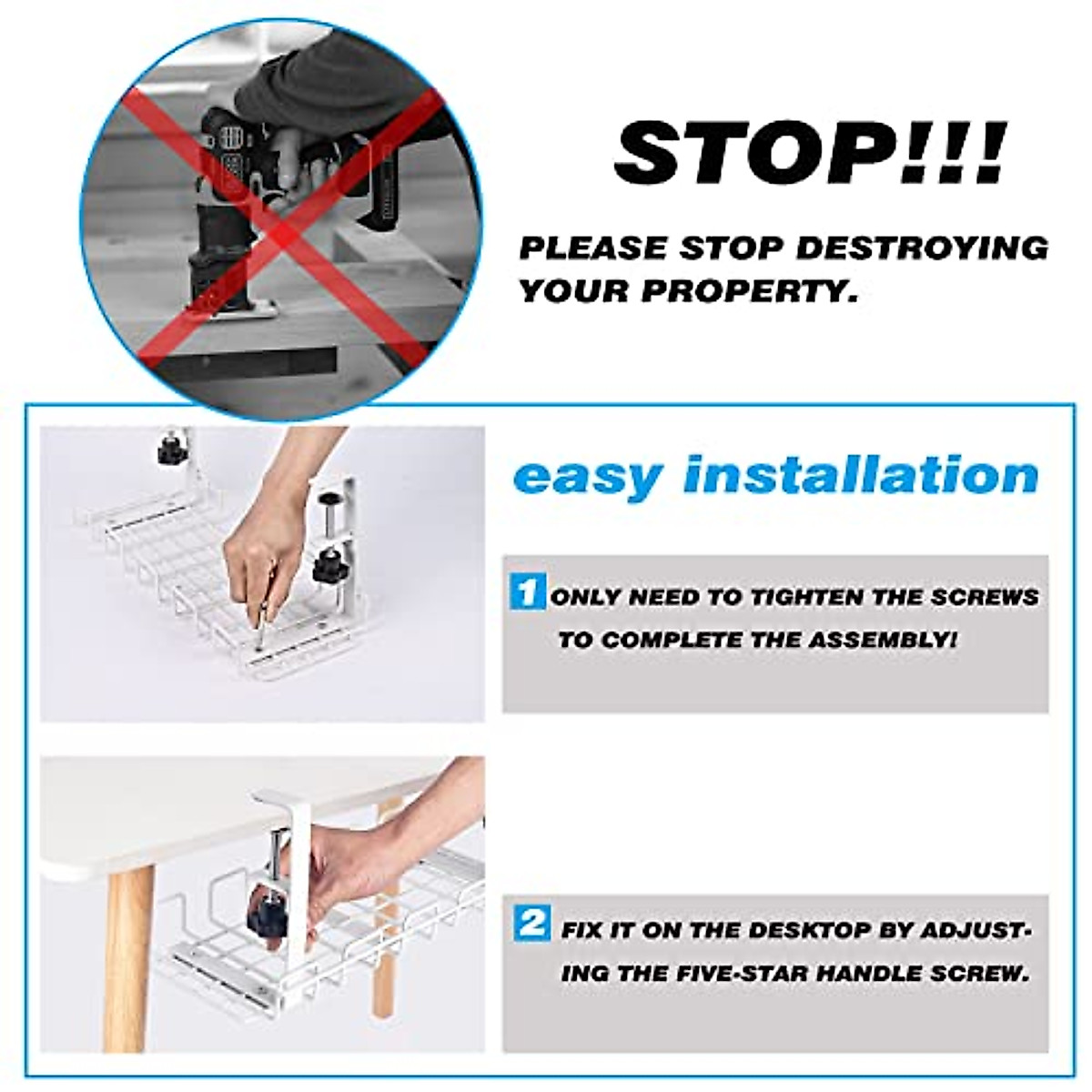 STOP!!!

PLEASE STOP DESTROYING YOUR PROPERTY.

easy installation

1 ONLY NEED TO TIGHTEN THE SCREWS TO COMPLETE THE ASSEMBLY!

2 FIX IT ON THE DESKTOP BY ADJUSTING THE FIVE-STAR HANDLE SCREW.