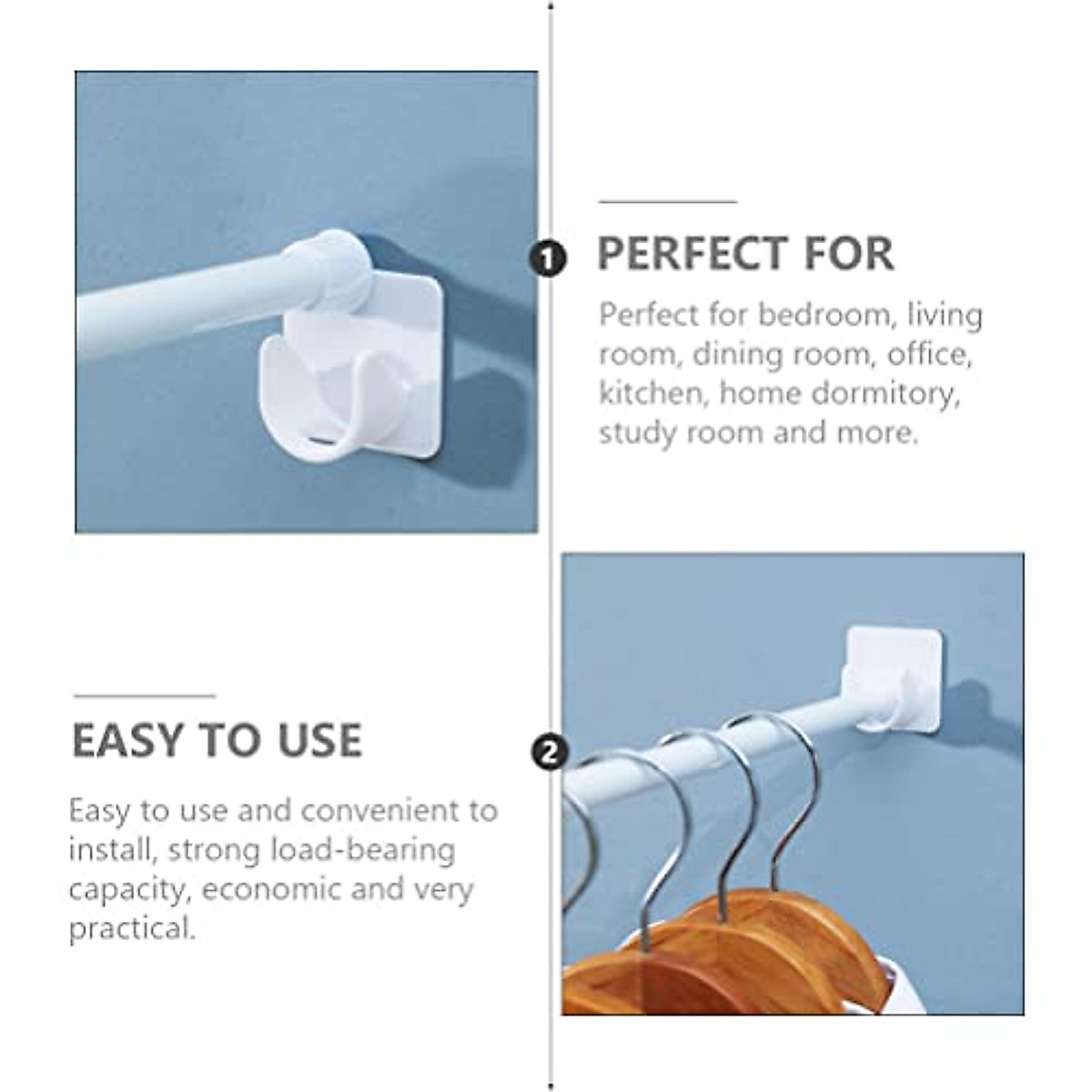 1

PERFECT FOR

Perfect for bedroom, living room, dining room, office, kitchen, home dormitory, study room and more.

2

EASY TO USE

Easy to use and convenient to install, strong load-bearing capacity, economic and very practical.