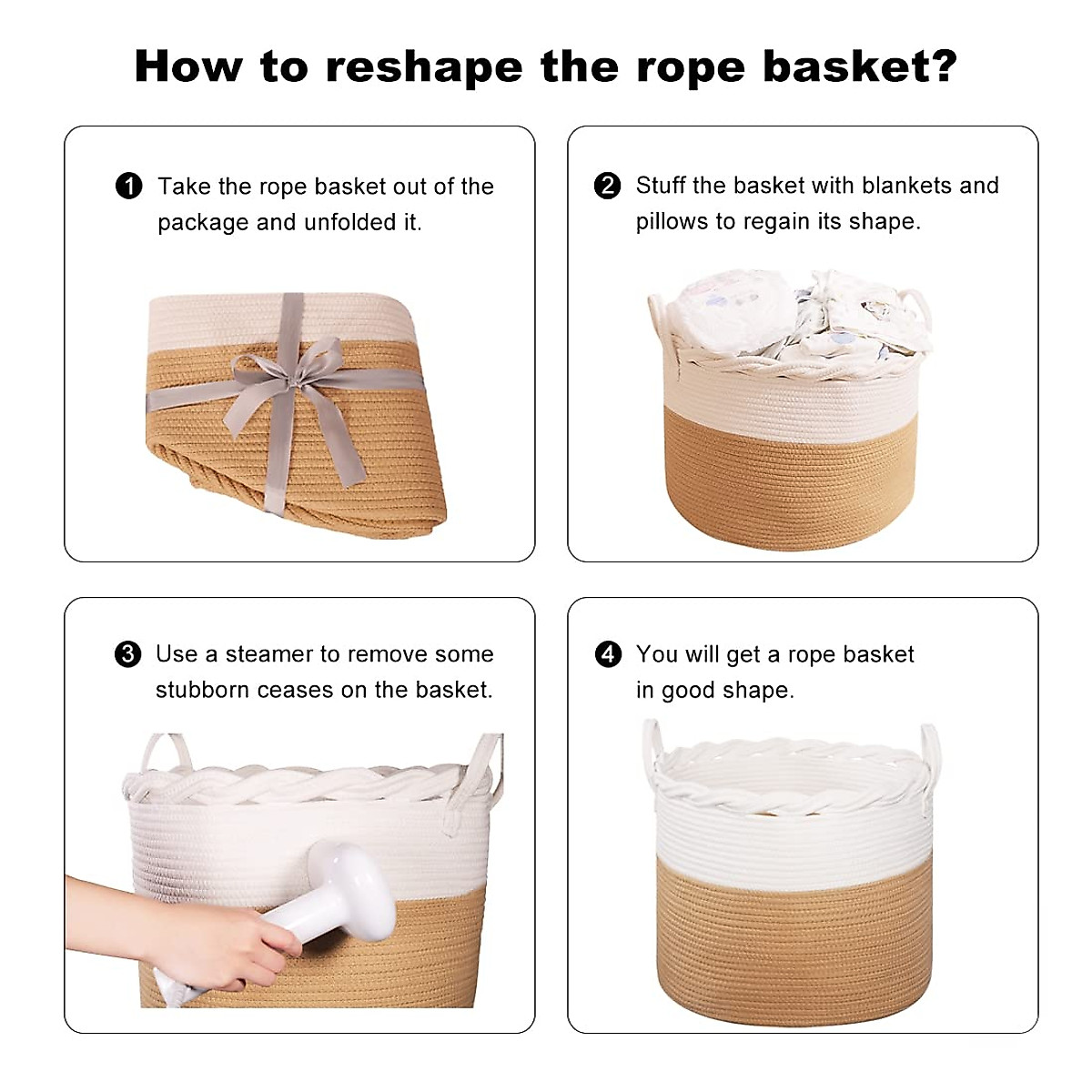 How to reshape the rope basket?

❶ Take the rope basket out of the package and unfolded it.

❷ Stuff the basket with blankets and pillows to regain its shape.

❸ Use a steamer to remove some stubborn ceases on the basket.

❹ You will get a rope basket in good shape.